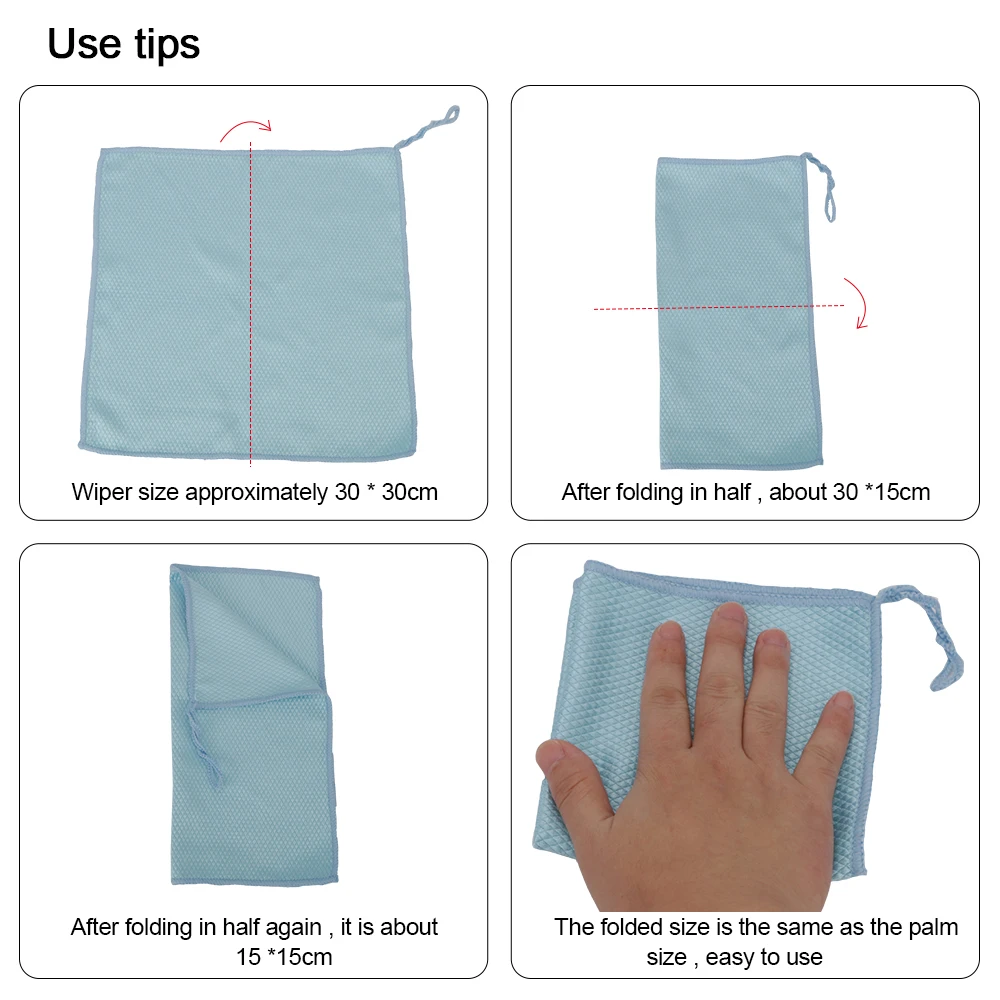 Use tips

Wiper size approximately 30 * 30cm

After folding in half , about 30 *15cm

After folding in half again , it is about 15 *15cm

The folded size is the same as the palm size , easy to use