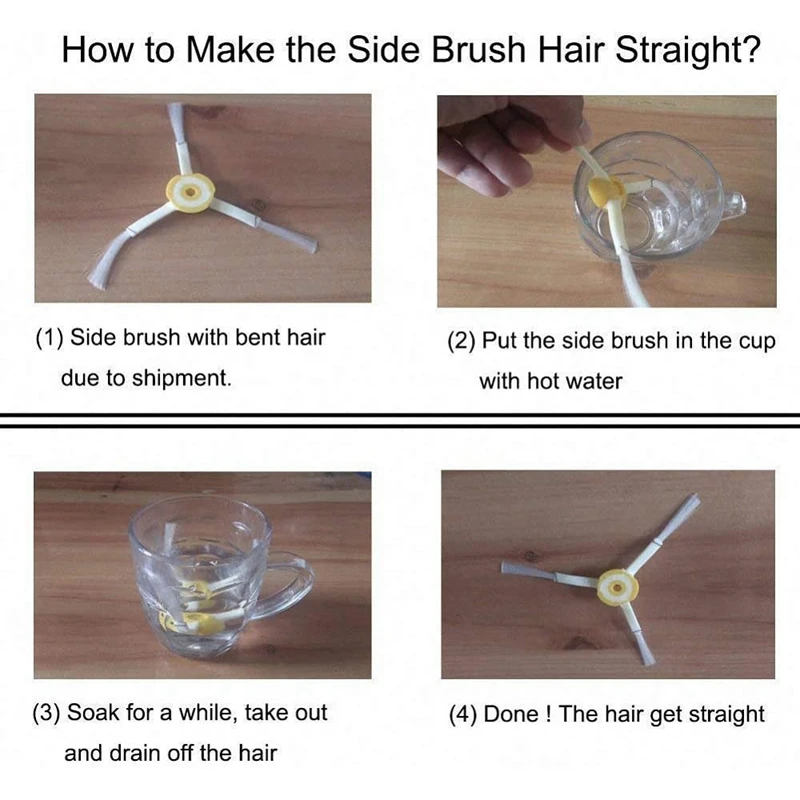 How to Make the Side Brush Hair Straight?

(1) Side brush with bent hair due to shipment.

(2) Put the side brush in the cup with hot water

(3) Soak for a while, take out and drain off the hair

(4) Done ! The hair get straight