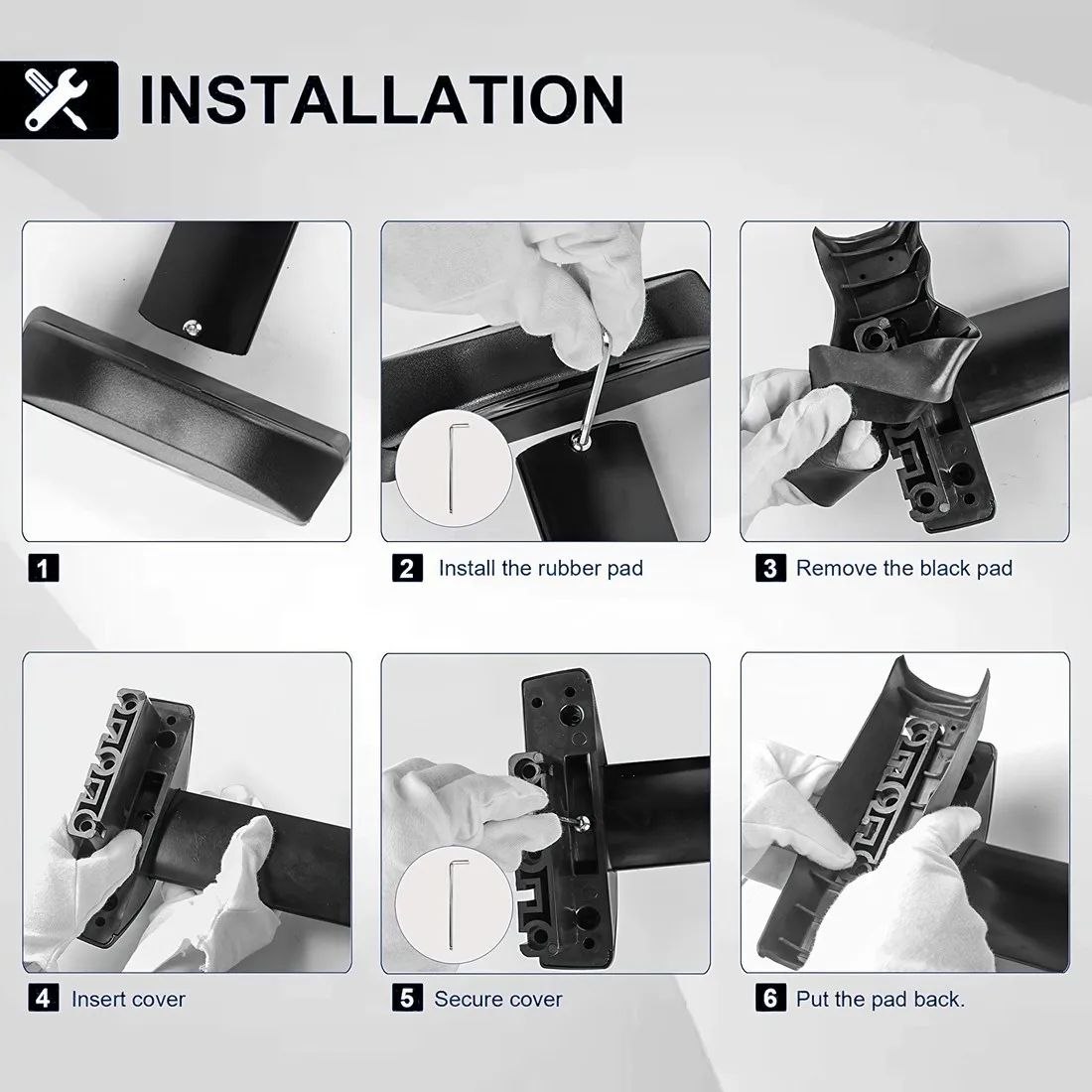 INSTALLATION

1

2 Install the rubber pad

3 Remove the black pad

4 Insert cover

5 Secure cover

6 Put the pad back.