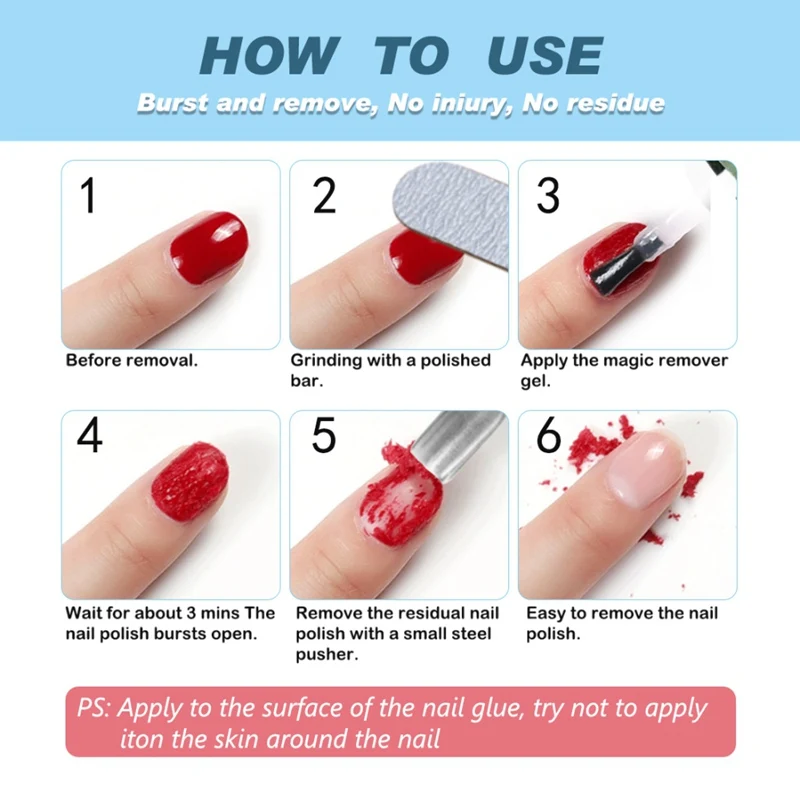 HOW TO USE

Burst and remove, No iniury, No residue

1

Before removal.

2

Grinding with a polished bar.

3

Apply the magic remover gel.

4

Wait for about 3 mins The nail polish bursts open.

5

Remove the residual nail polish with a small steel pusher.

6

Easy to remove the nail polish.

PS: Apply to the surface of the nail glue, try not to apply iton the skin around the nail