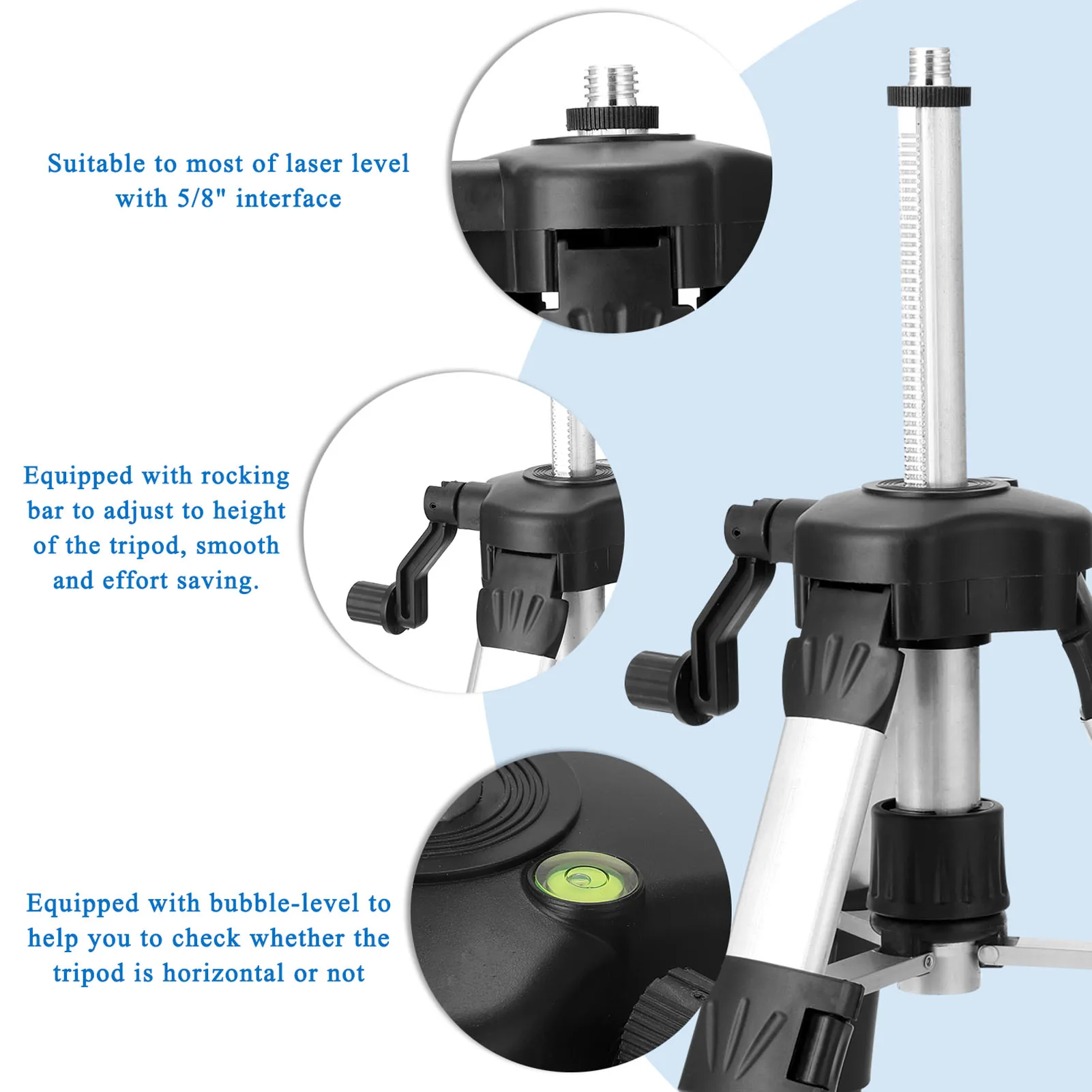 Suitable to most of laser level with 5/8" interface

Equipped with rocking bar to adjust to height of the tripod, smooth and effort saving.

Equipped with bubble-level to help you to check whether the tripod is horizontal or not