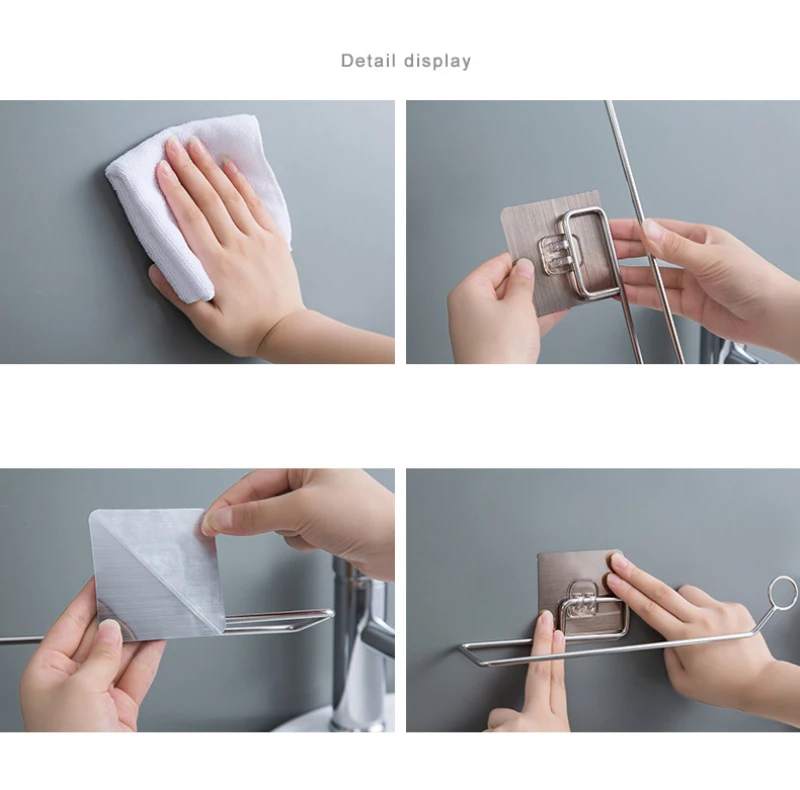 Detail display