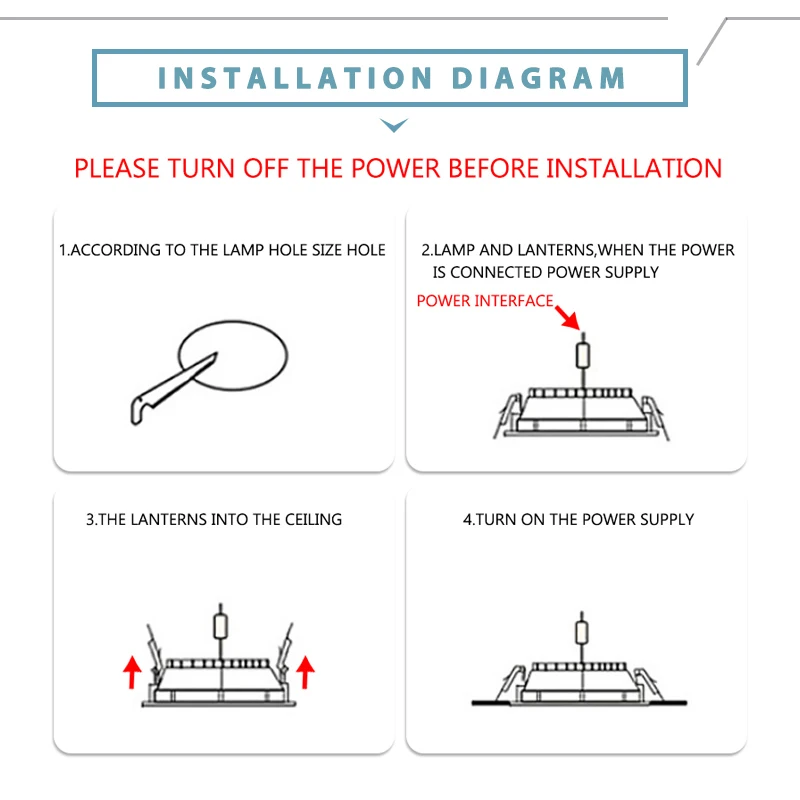 INSTALLATION DIAGRAM

PLEASE TURN OFF THE POWER BEFORE INSTALLATION

1.ACCORDING TO THE LAMP HOLE SIZE HOLE

2.LAMP AND LANTERNS,WHEN THE POWER IS CONNECTED POWER SUPPLY

POWER INTERFACE

3.THE LANTERNS INTO THE CEILING

4.TURN ON THE POWER SUPPLY