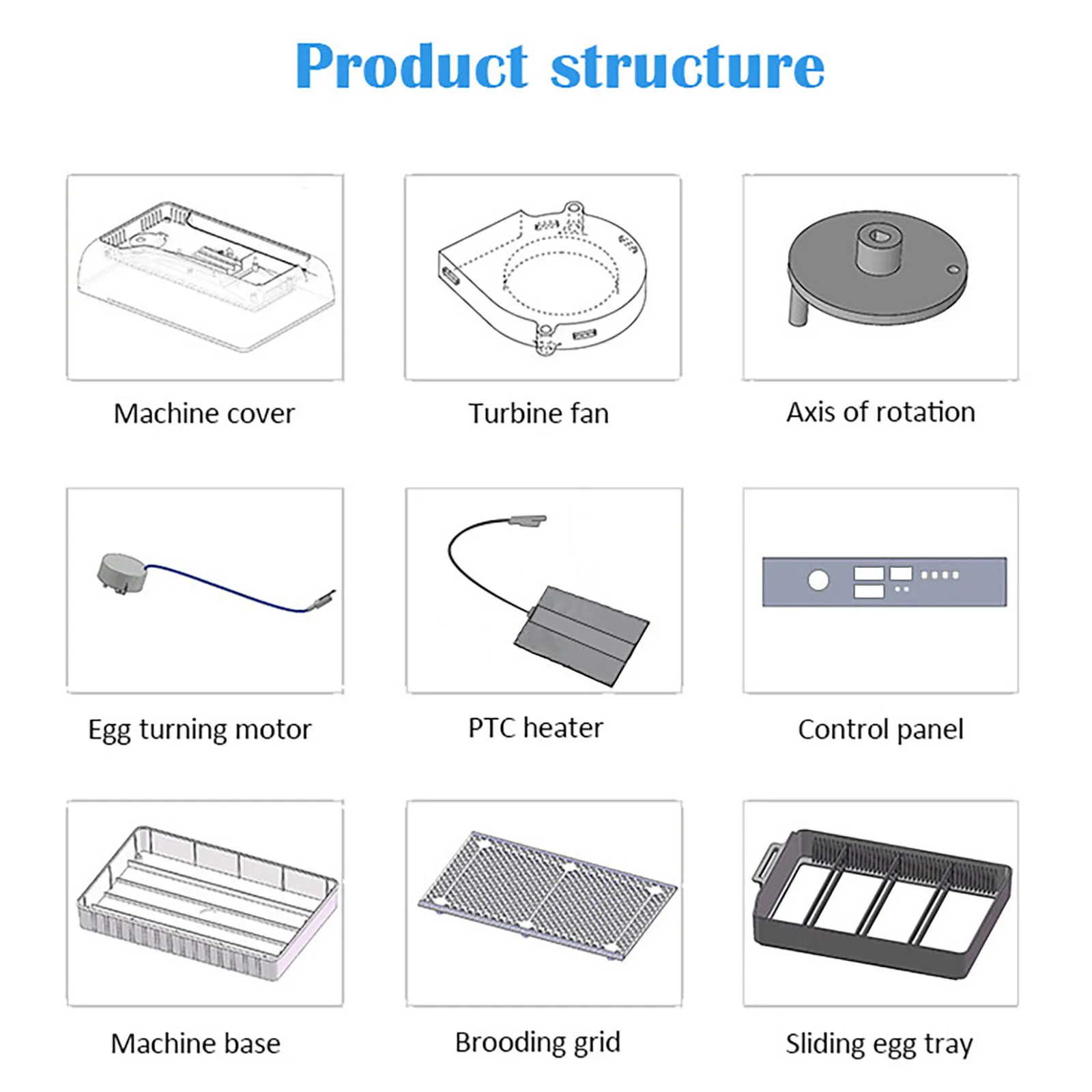 Product structure

Machine cover

Turbine fan

Axis of rotation

Egg turning motor

PTC heater

Control panel

Machine base

Brooding grid

Sliding egg tray