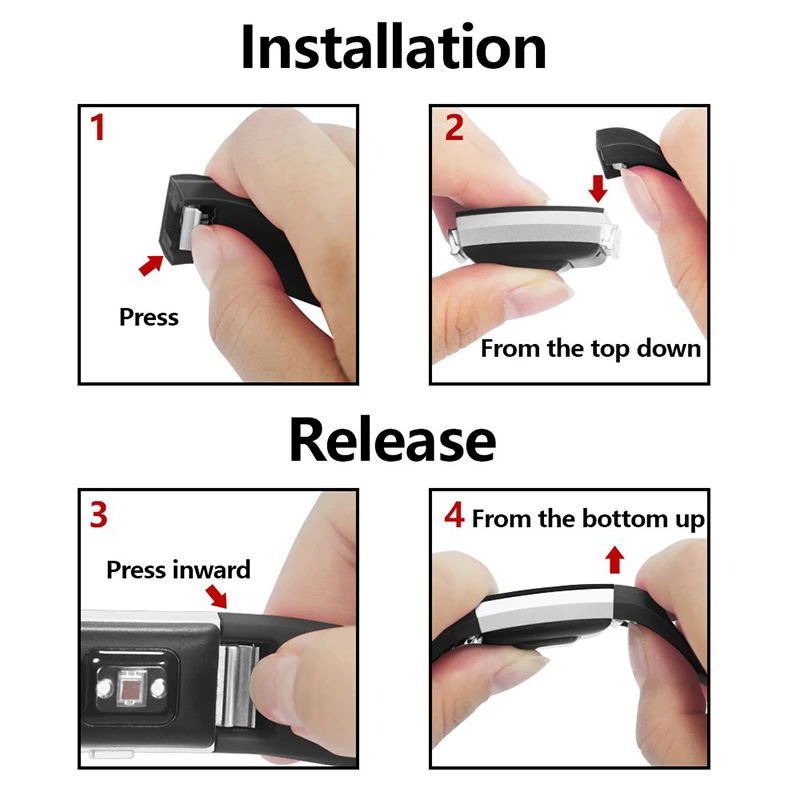 Installation

1

Press

2

From the top down

Release

3

Press inward

4 From the bottom up