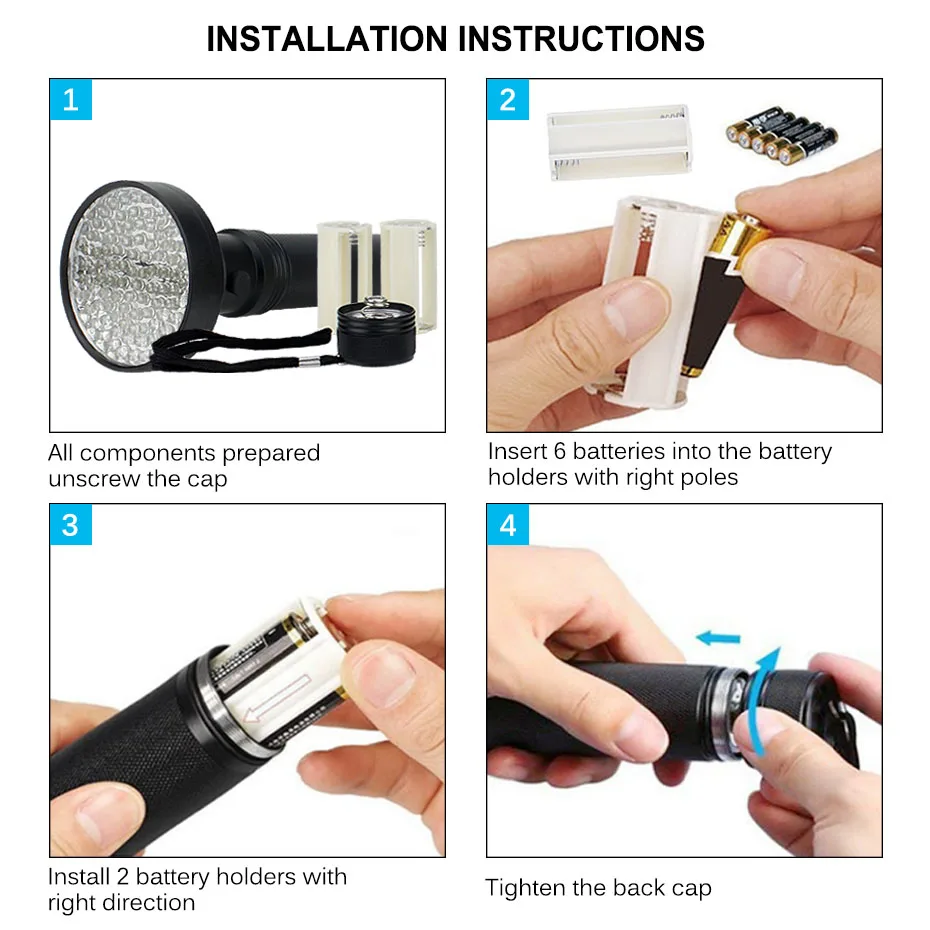 INSTALLATION INSTRUCTIONS

1

All components prepared unscrew the cap

2

Insert 6 batteries into the battery holders with right poles

3

Install 2 battery holders with right direction

4

Tighten the back cap