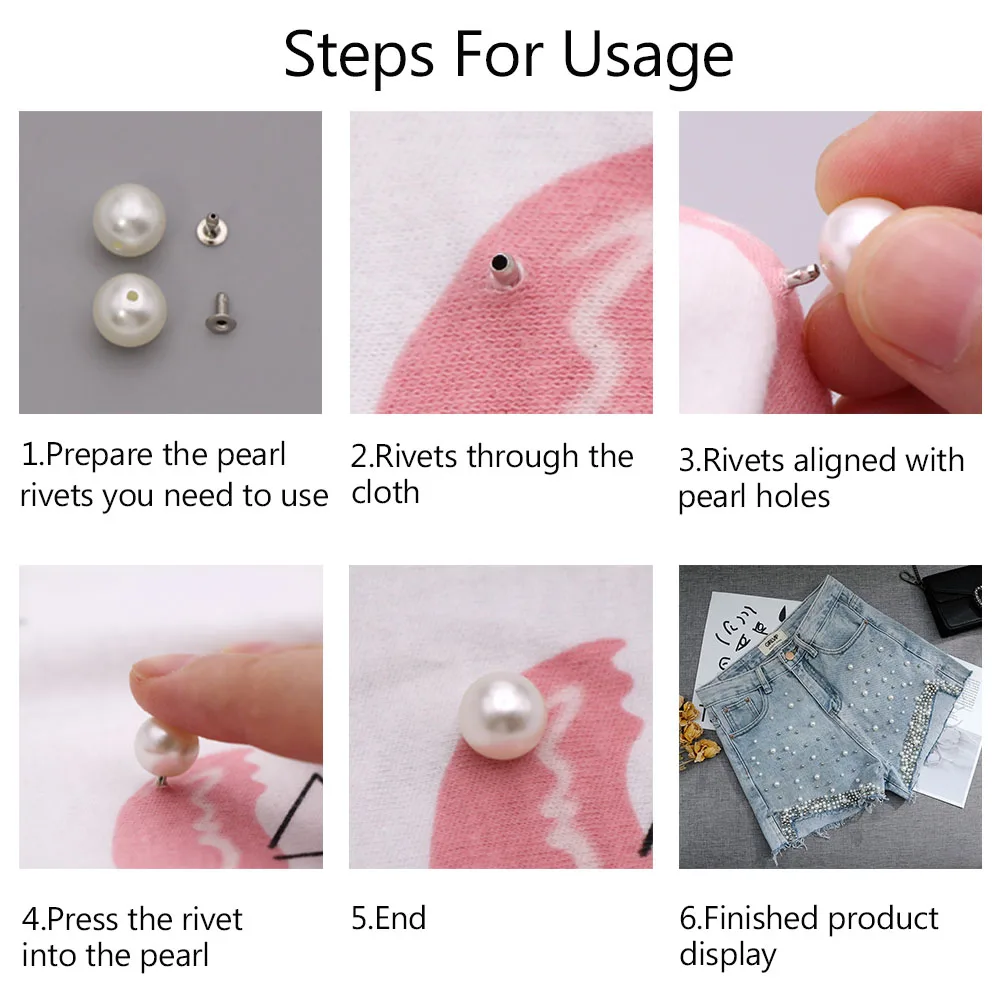 Steps For Usage

1.Prepare the pearl rivets you need to use

2.Rivets through the cloth

3.Rivets aligned with pearl holes

4.Press the rivet into the pearl

5.End

6.Finished product display