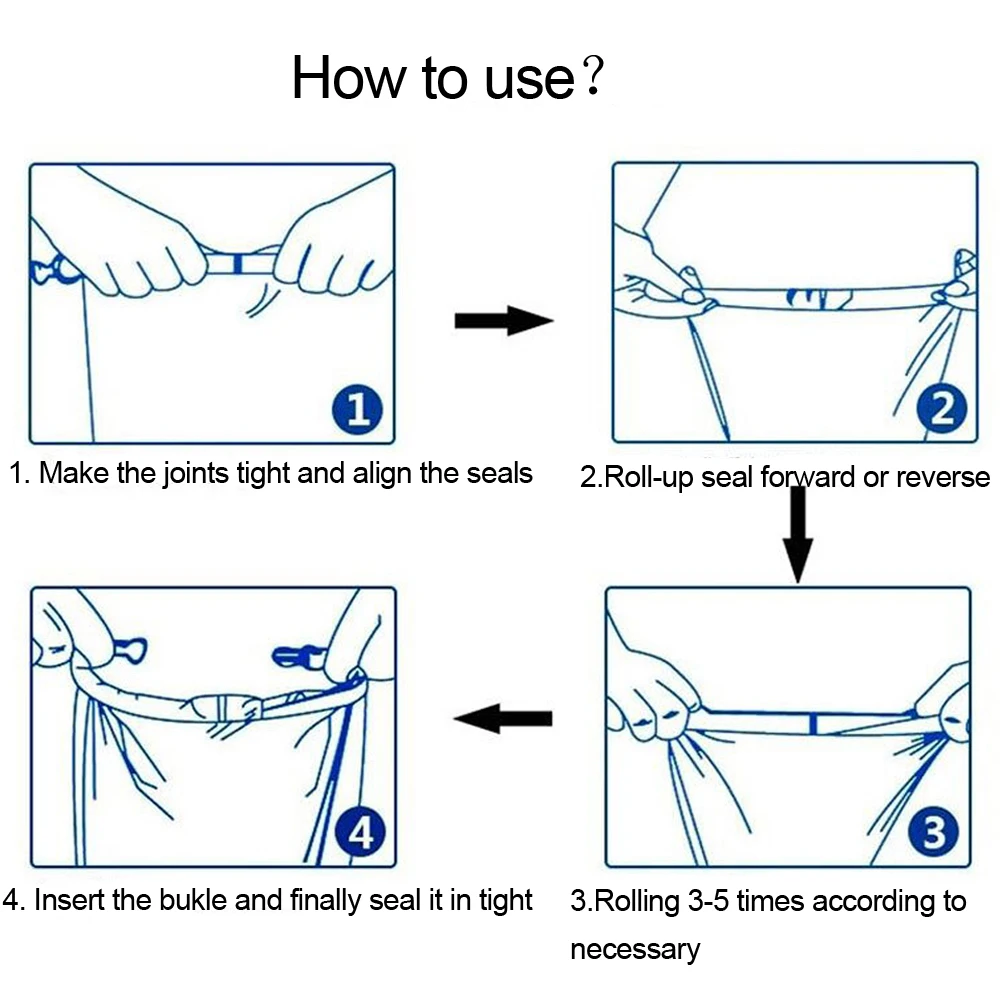 How to use?

1

1. Make the joints tight and align the seals

2

2.Roll-up seal forward or reverse

3

3.Rolling 3-5 times according to necessary

4

4. Insert the bukle and finally seal it in tight