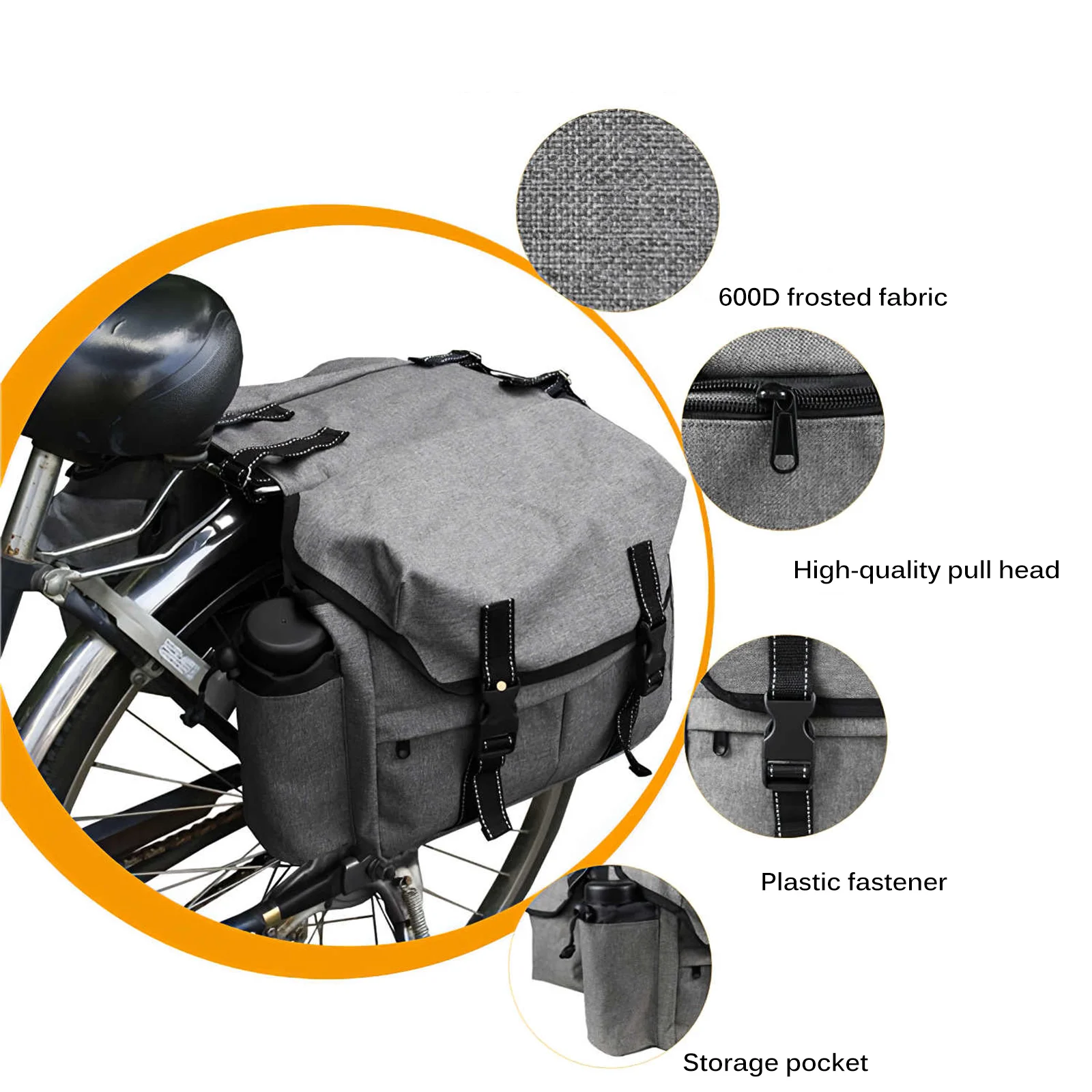 600D frosted fabric

High-quality pull head

Plastic fastener

Storage pocket