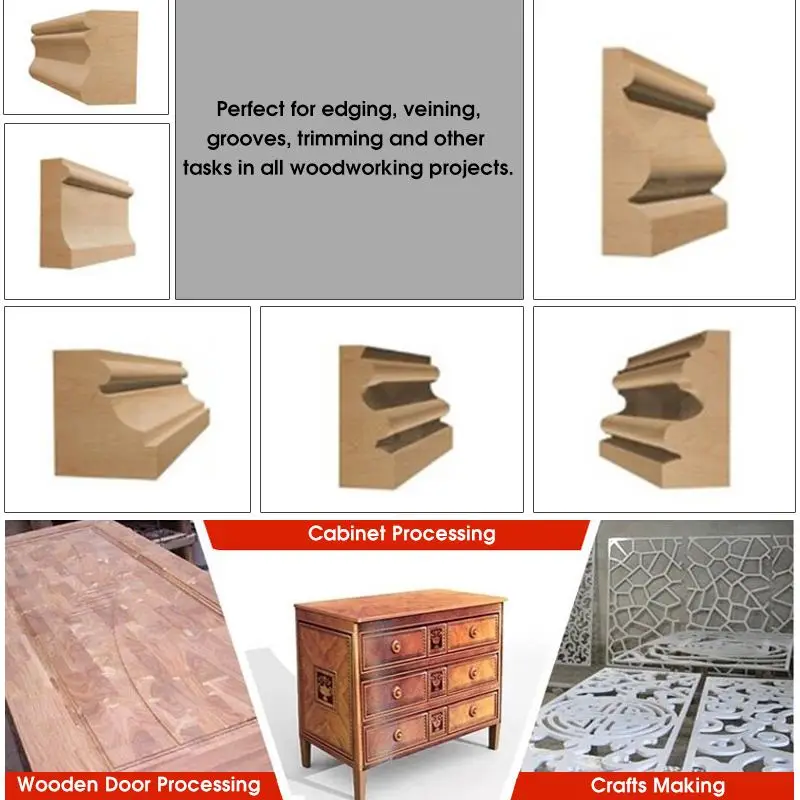 Perfect for edging, veining, grooves, trimming and other tasks in all woodworking projects.

Cabinet Processing

Wooden Door Processing

Crafts Making