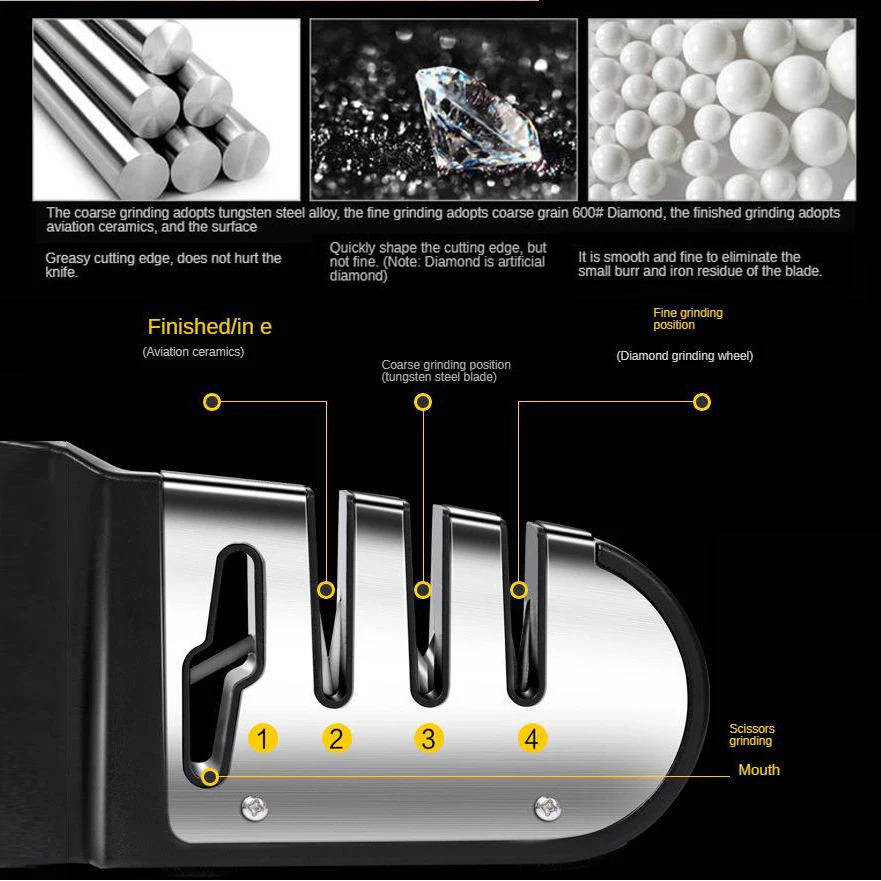 The coarse grinding adopts tungsten steel alloy, the fine grinding adopts coarse grain 600# Diamond, the finished grinding adopts aviation ceramics, and the surface

Greasy cutting edge, does not hurt the knife.

Quickly shape the cutting edge, but not fine. (Note: Diamond is artificial diamond)

It is smooth and fine to eliminate the small burr and iron residue of the blade.

Finished/in e

(Aviation ceramics)

Coarse grinding position (tungsten steel blade)

Fine grinding position

(Diamond grinding wheel)

1

2

3

4

Scissors grinding

Mouth