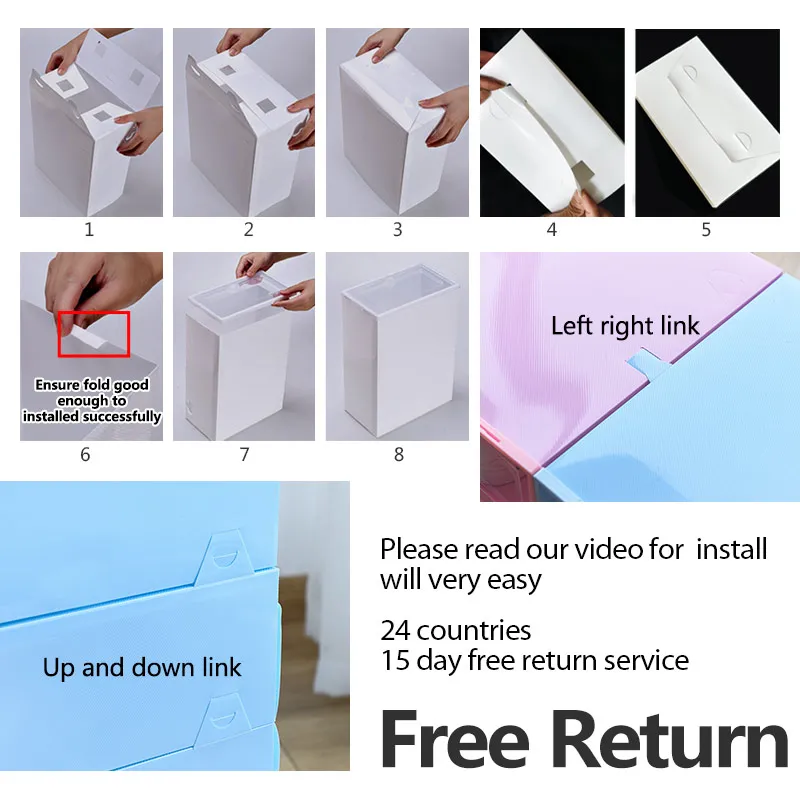 1

2

3

4

5

Ensure fold good enough to installed successfully

6

7

8

Left right link

Up and down link

Please read our video for install will very easy

24 countries
15 day free return service

Free Return