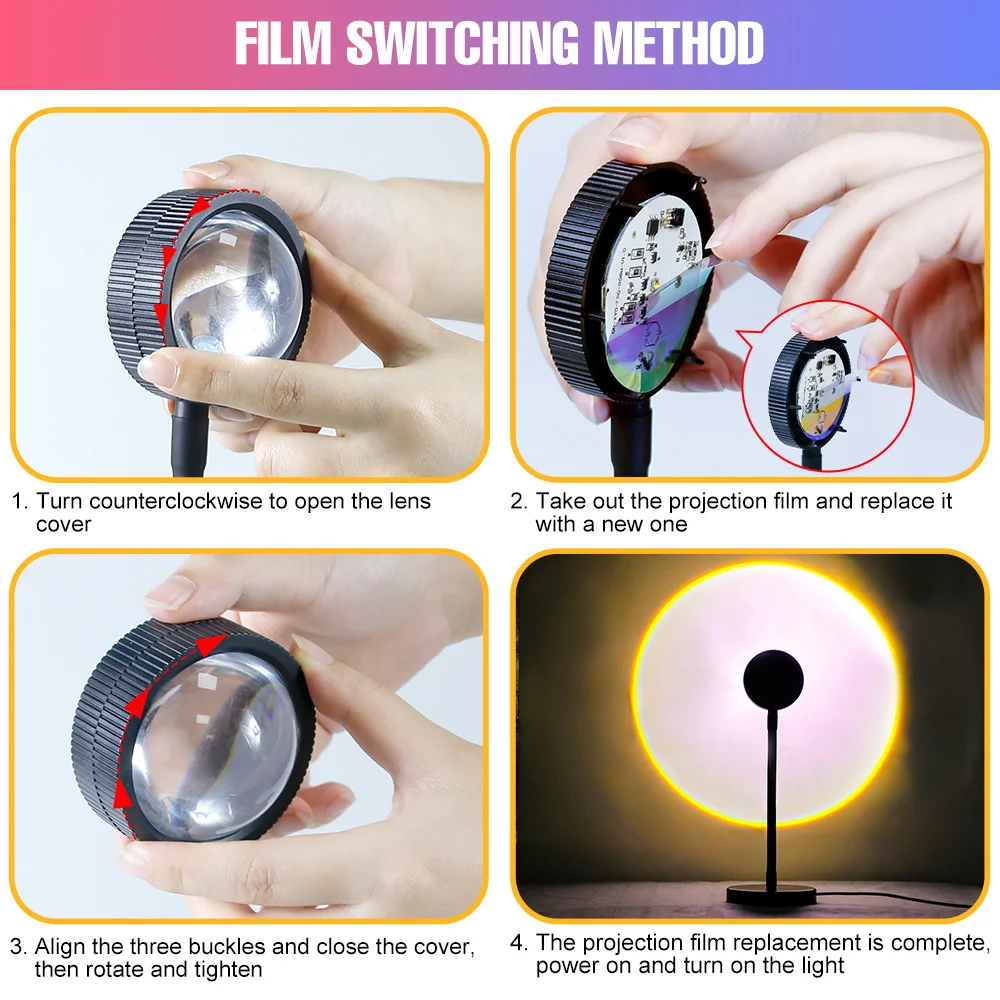 FILM SWITCHING METHOD

1. Turn counterclockwise to open the lens cover

2. Take out the projection film and replace it with a new one

3. Align the three buckles and close the cover, then rotate and tighten

4. The projection film replacement is complete, power on and turn on the light