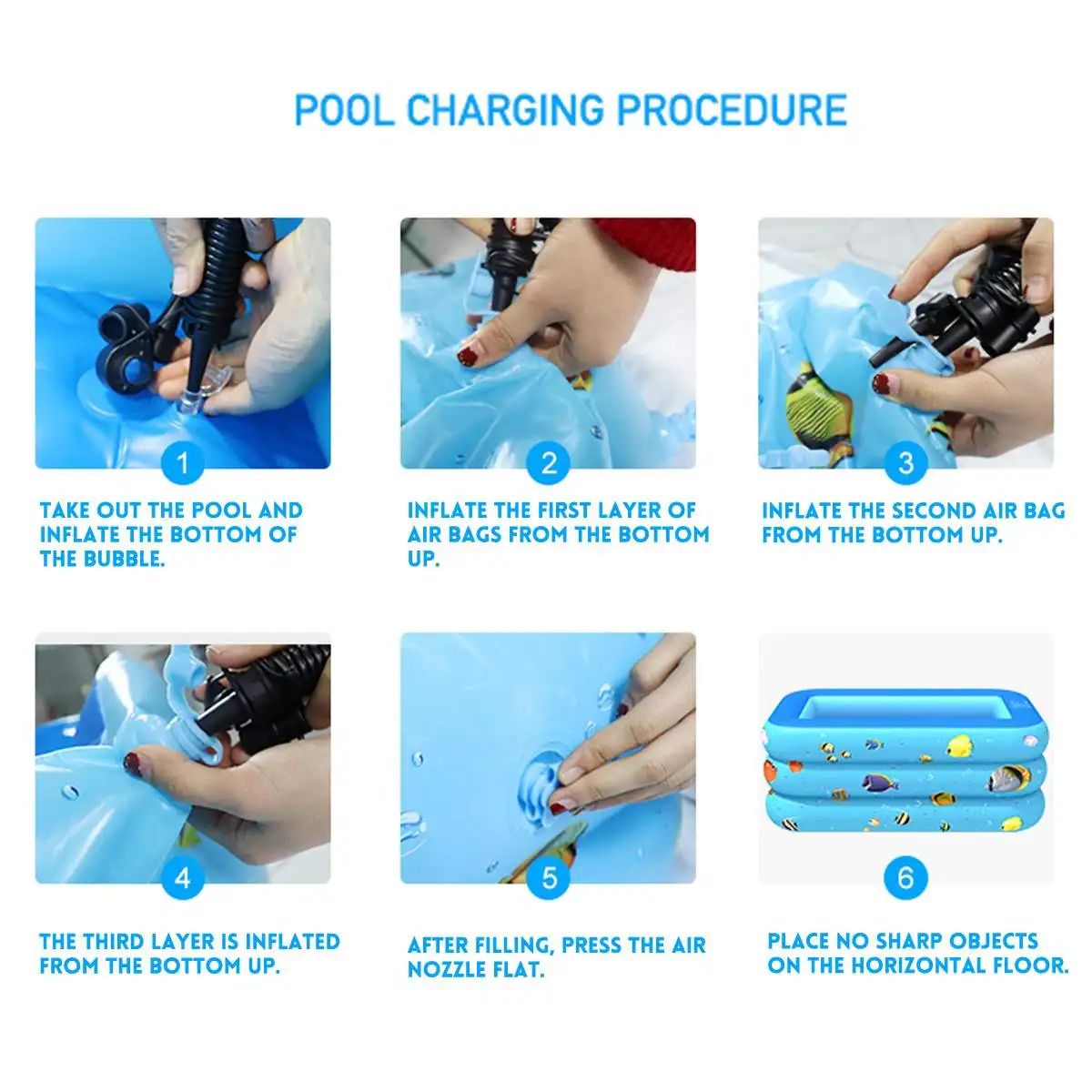 POOL CHARGING PROCEDURE

1

TAKE OUT THE POOL AND INFLATE THE BOTTOM OF THE BUBBLE.

2

INFLATE THE FIRST LAYER OF AIR BAGS FROM THE BOTTOM UP.

3

INFLATE THE SECOND AIR BAG FROM THE BOTTOM UP.

4

THE THIRD LAYER IS INFLATED FROM THE BOTTOM UP.

5

AFTER FILLING, PRESS THE AIR NOZZLE FLAT.

6

PLACE NO SHARP OBJECTS ON THE HORIZONTAL FLOOR.