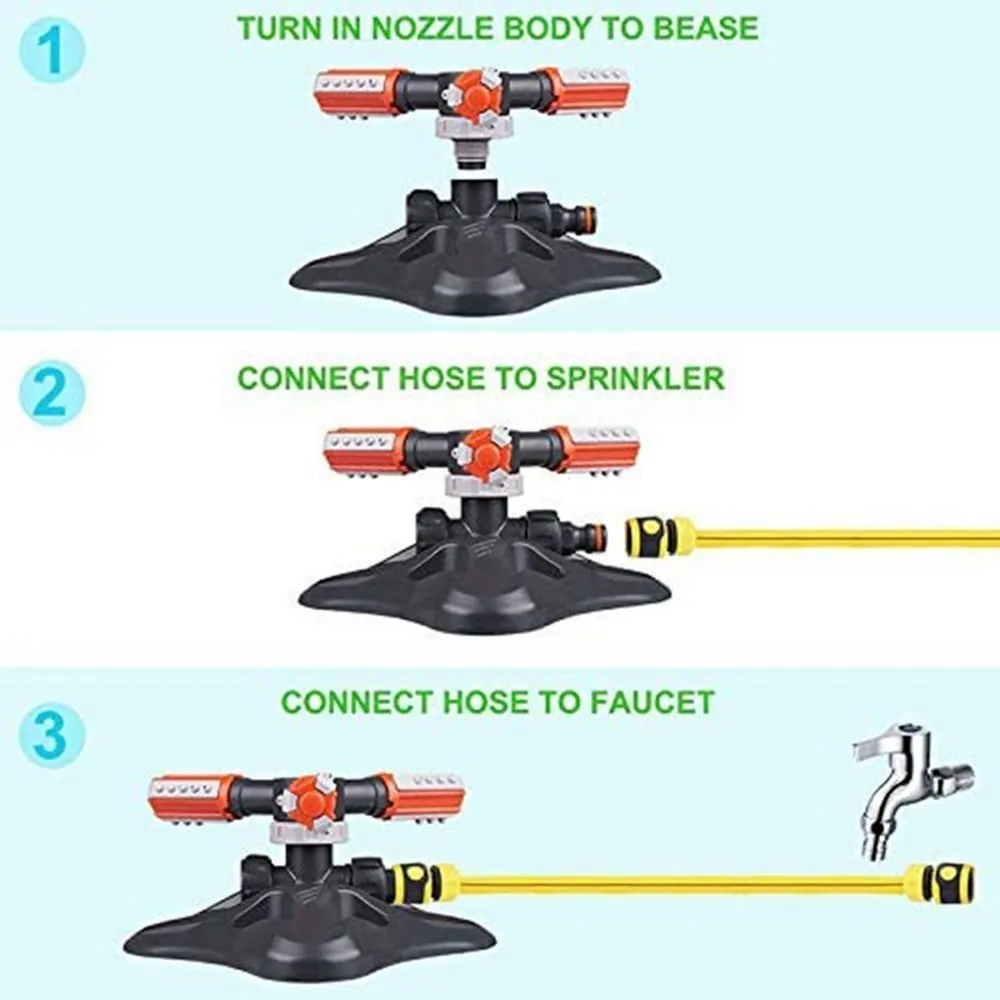 1
TURN IN NOZZLE BODY TO BEASE

2
CONNECT HOSE TO SPRINKLER

3
CONNECT HOSE TO FAUCET