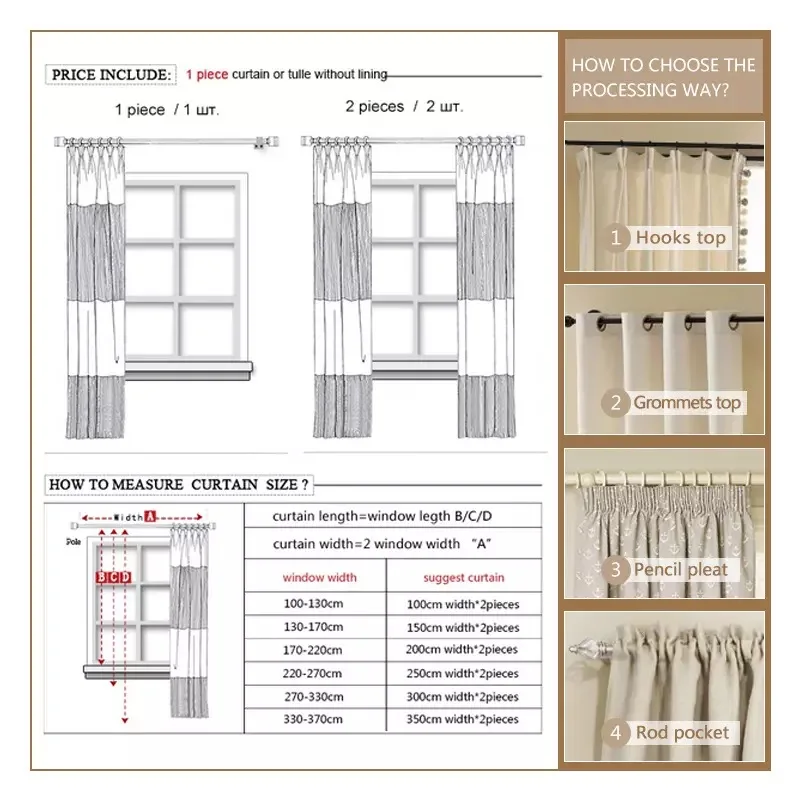 PRICE INCLUDE: 1 piece curtain or tulle without lining

1 piece / 1 шт.

2 pieces / 2 шт.

HOW TO MEASURE CURTAIN SIZE ?

Width A

Pole

B C D

curtain length=window legth B/C/D

curtain width=2 window width "A"

| window width | suggest curtain |
|---|---|
| 100-130cm | 100cm width*2pieces |
| 130-170cm | 150cm width*2pieces |
| 170-220cm | 200cm width*2pieces |
| 220-270cm | 250cm width*2pieces |
| 270-330cm | 300cm width*2pieces |
| 330-370cm | 350cm width*2pieces |

HOW TO CHOOSE THE PROCESSING WAY?

1 Hooks top

2 Grommets top

3 Pencil pleat

4 Rod pocket