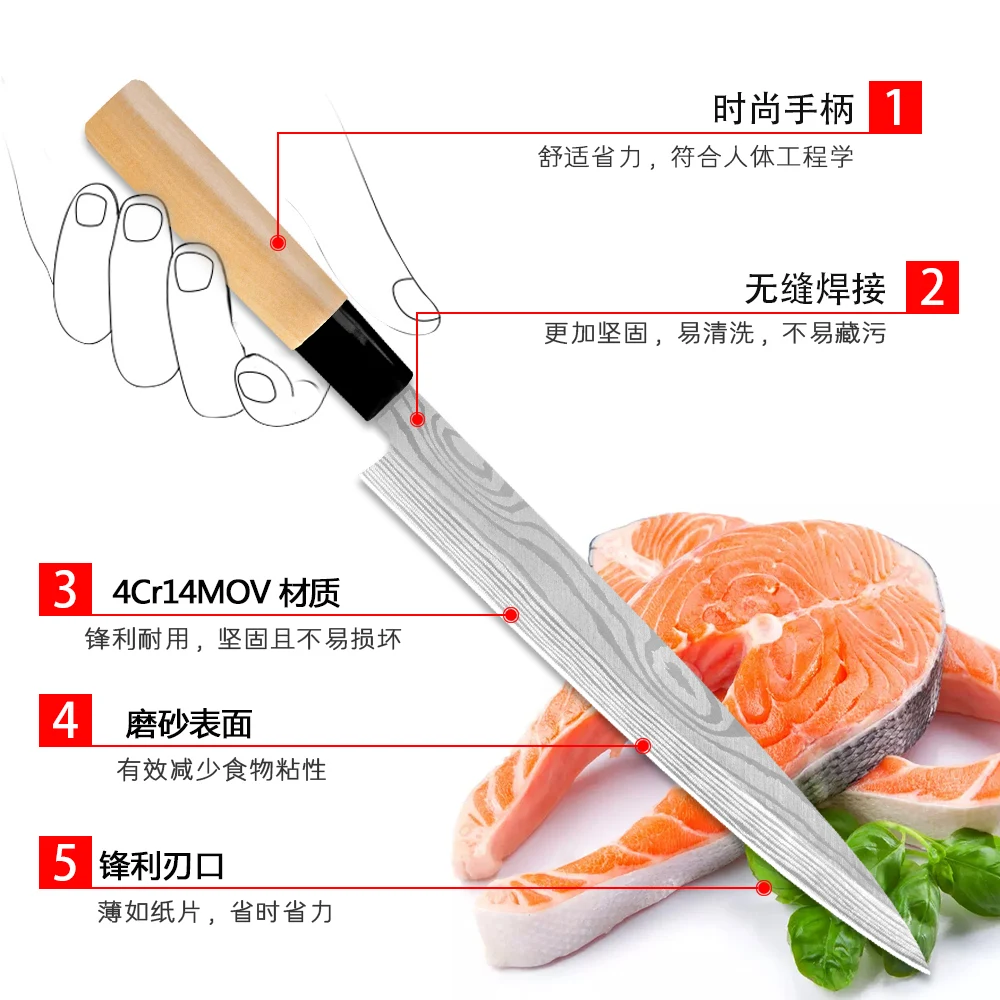 时尚手柄 1
舒适省力，符合人体工程学

无缝焊接 2
更加坚固，易清洗，不易藏污

3 4Cr14MOV 材质
锋利耐用，坚固且不易损坏

4 磨砂表面
有效减少食物粘性

5 锋利刃口
薄如纸片，省时省力