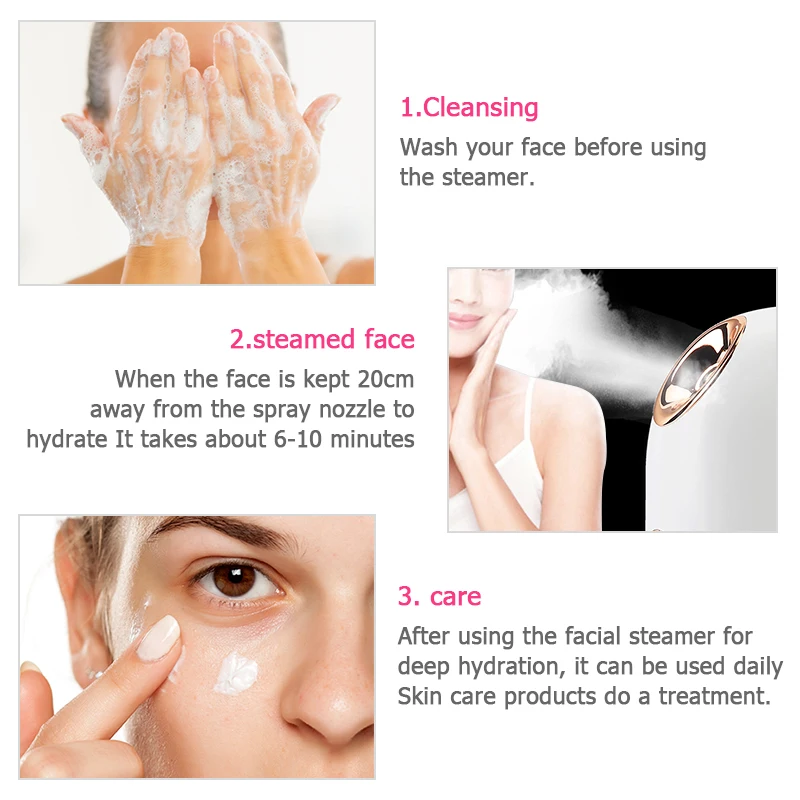 1.Cleansing

Wash your face before using the steamer.

2.steamed face

When the face is kept 20cm away from the spray nozzle to hydrate It takes about 6-10 minutes

3. care

After using the facial steamer for deep hydration, it can be used daily Skin care products do a treatment.