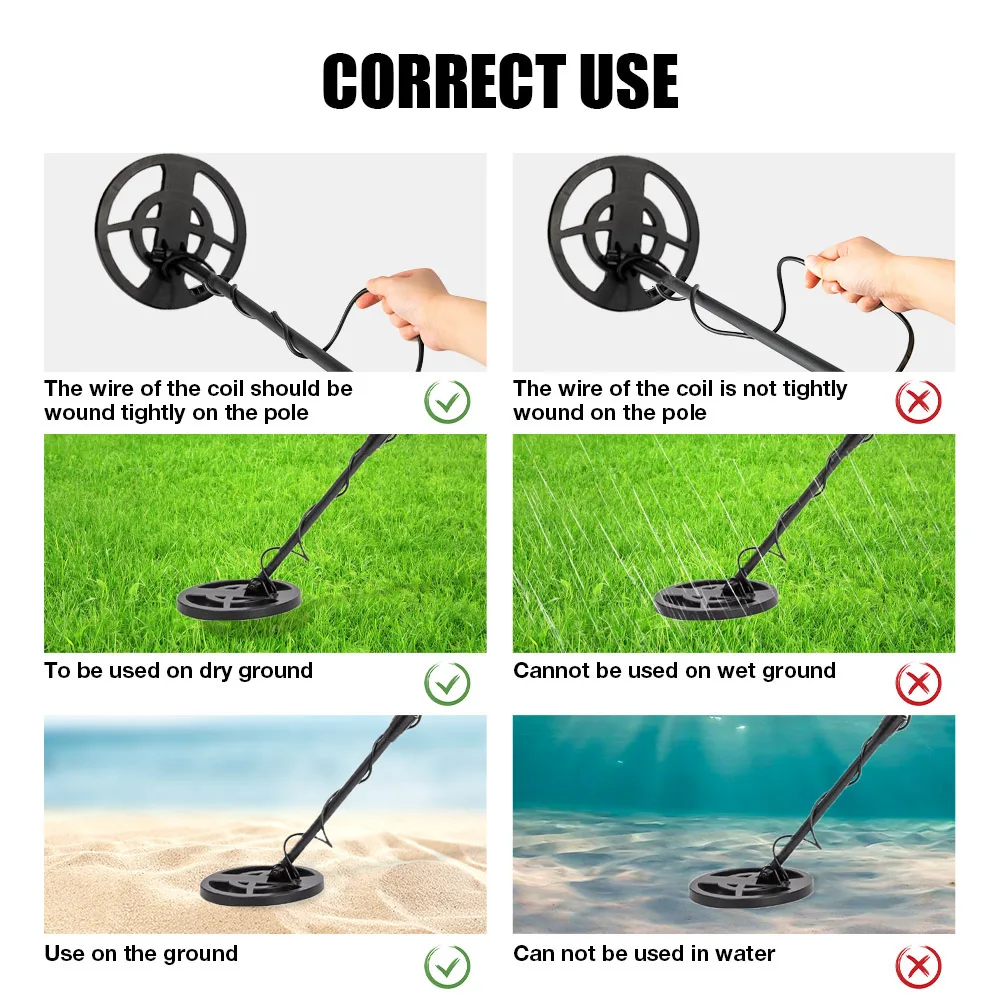 CORRECT USE

The wire of the coil should be wound tightly on the pole

The wire of the coil is not tightly wound on the pole

To be used on dry ground

Cannot be used on wet ground

Use on the ground

Can not be used in water