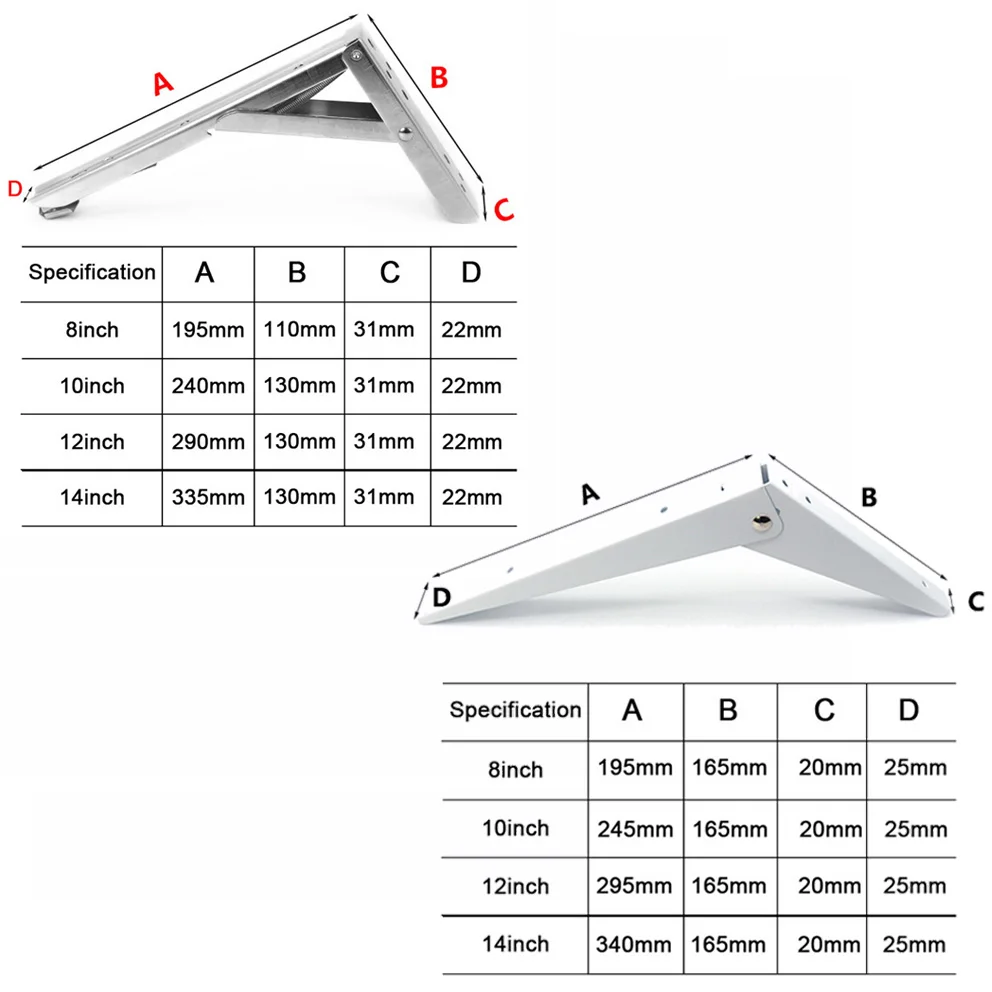 A
B
D
C

| Specification | A | B | C | D |
|---|---|---|---|---|
| 8inch | 195mm | 110mm | 31mm | 22mm |
| 10inch | 240mm | 130mm | 31mm | 22mm |
| 12inch | 290mm | 130mm | 31mm | 22mm |
| 14inch | 335mm | 130mm | 31mm | 22mm |

A
B
D
C

| Specification | A | B | C | D |
|---|---|---|---|---|
| 8inch | 195mm | 165mm | 20mm | 25mm |
| 10inch | 245mm | 165mm | 20mm | 25mm |
| 12inch | 295mm | 165mm | 20mm | 25mm |
| 14inch | 340mm | 165mm | 20mm | 25mm |