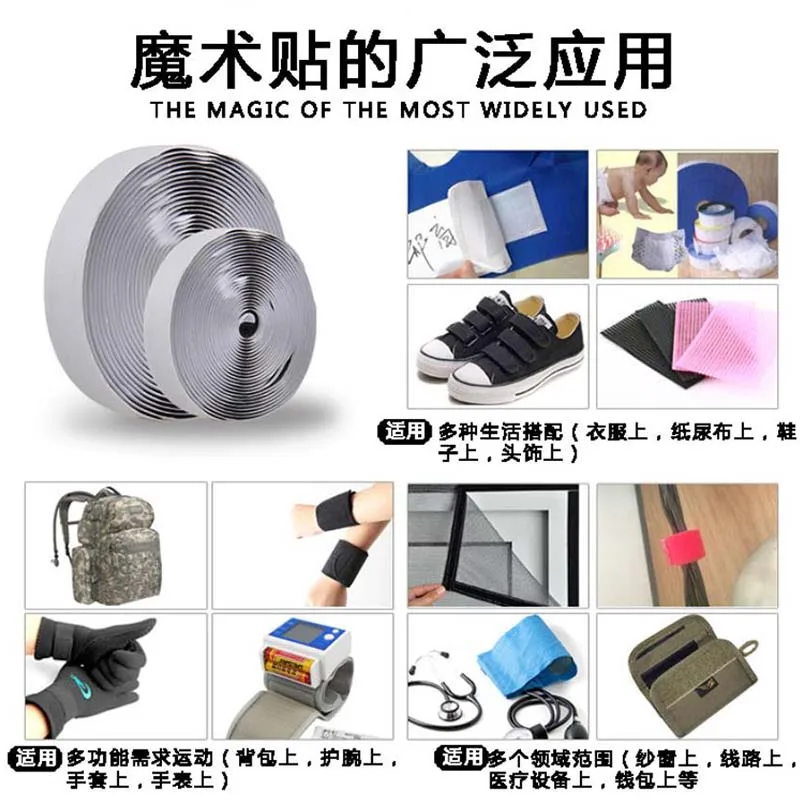 魔术贴的广泛应用

THE MAGIC OF THE MOST WIDELY USED

适用 多种生活搭配（衣服上，纸尿布上，鞋子上，头饰上）

适用 多功能需求运动（背包上，护腕上，手套上，手表上）

适用 多个领域范围（纱窗上，线路上，医疗设备上，钱包上等