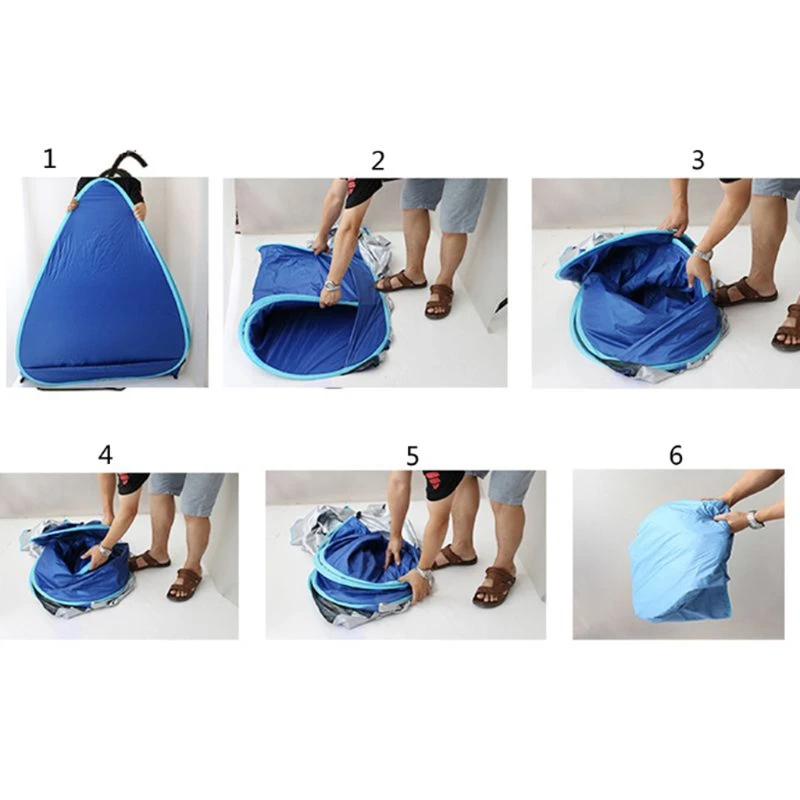 1

2

3

4

5

6