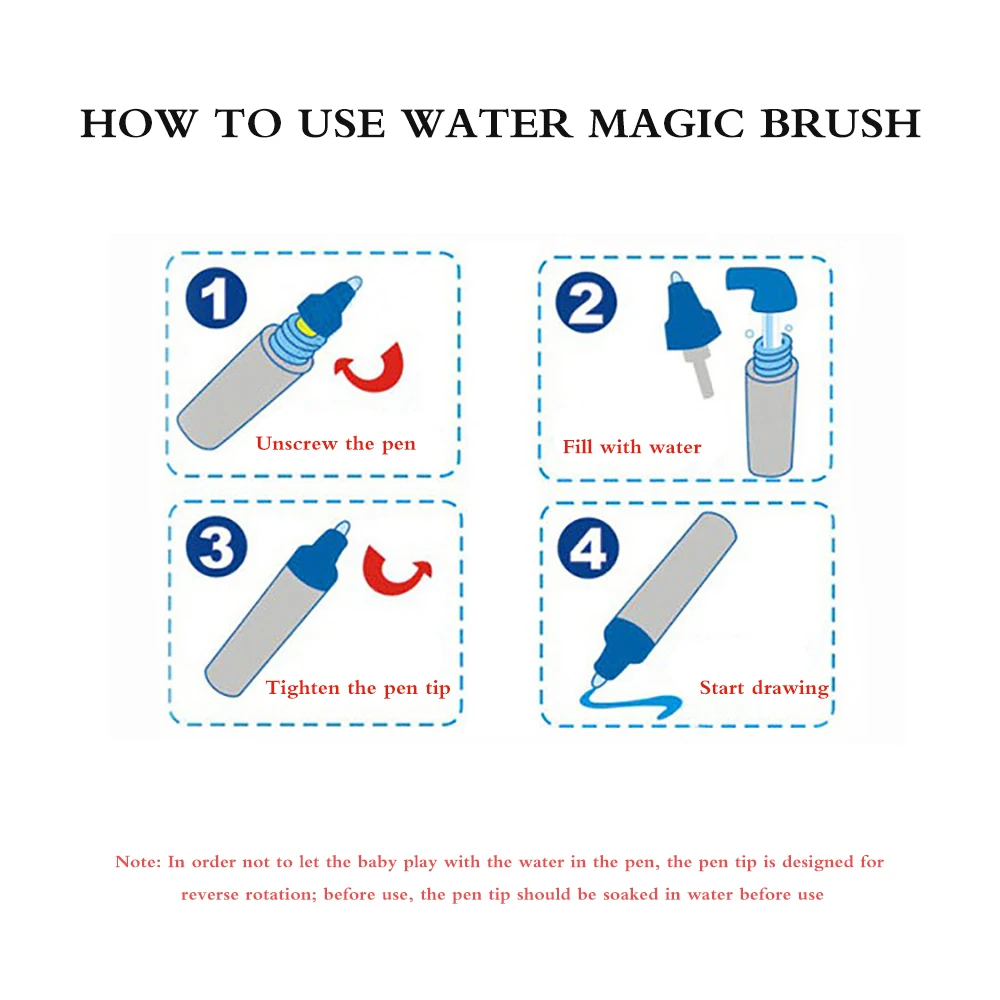 HOW TO USE WATER MAGIC BRUSH

1
Unscrew the pen

2
Fill with water

3
Tighten the pen tip

4
Start drawing

Note: In order not to let the baby play with the water in the pen, the pen tip is designed for reverse rotation; before use, the pen tip should be soaked in water before use