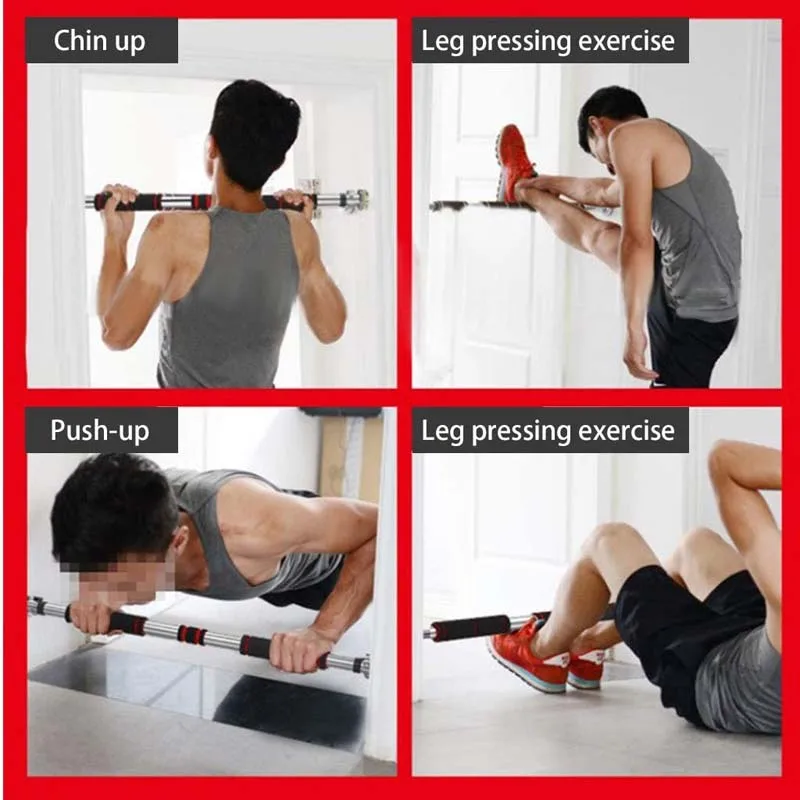 Chin up

Leg pressing exercise

Push-up

Leg pressing exercise