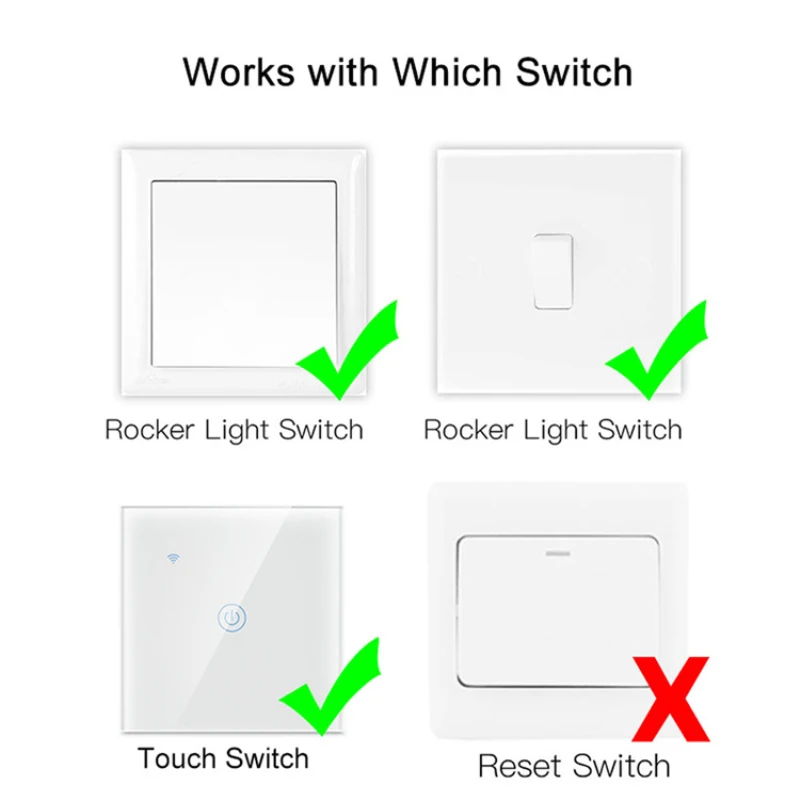 Works with Which Switch

Rocker Light Switch

Rocker Light Switch

Touch Switch

Reset Switch