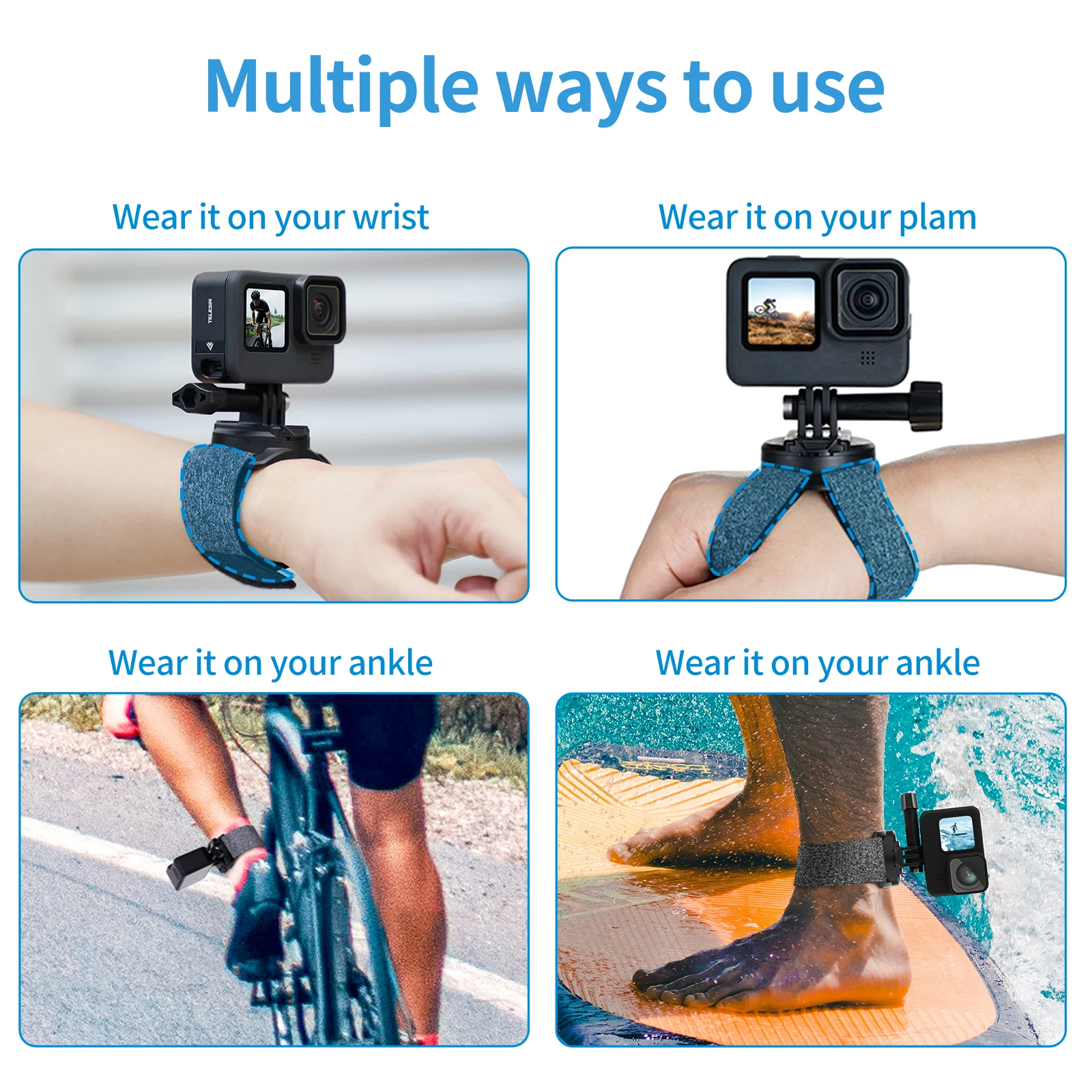 Multiple ways to use

Wear it on your wrist

TELESIN

Wear it on your plam

Wear it on your ankle

Wear it on your ankle