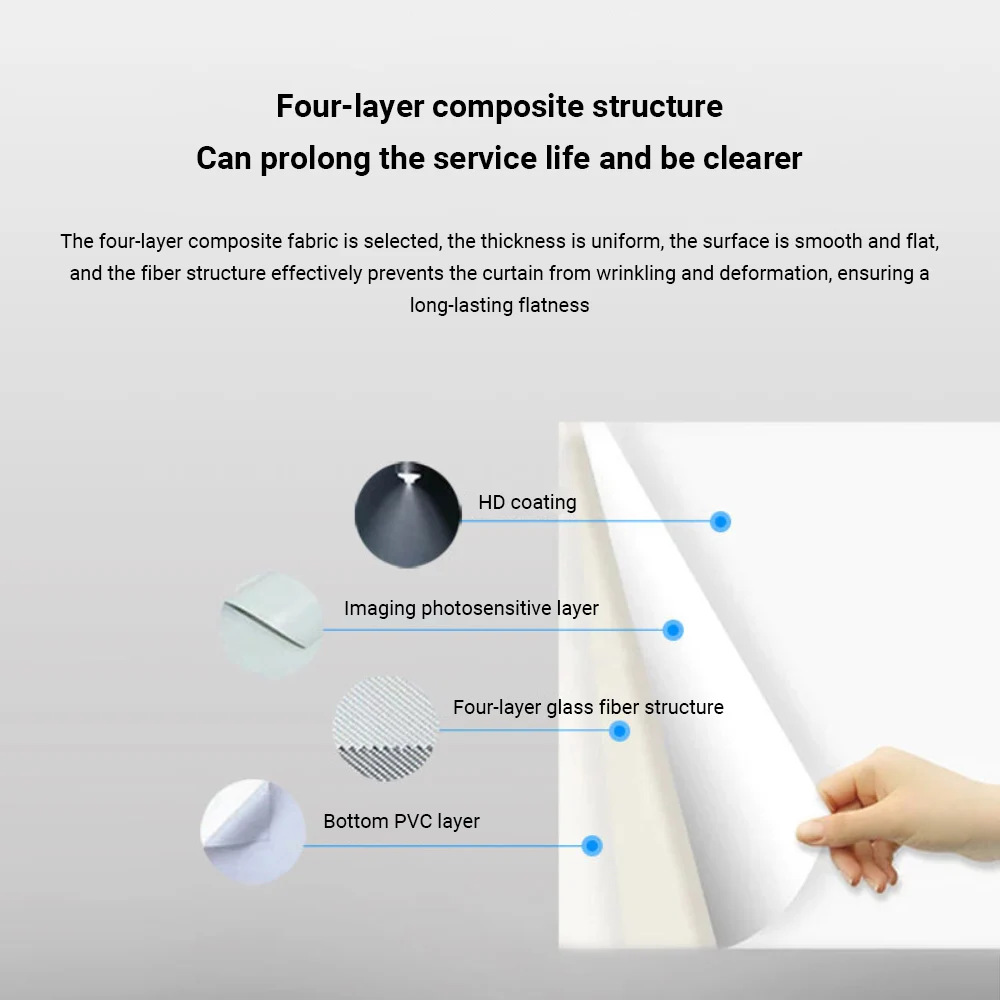 Four-layer composite structure
Can prolong the service life and be clearer

The four-layer composite fabric is selected, the thickness is uniform, the surface is smooth and flat, and the fiber structure effectively prevents the curtain from wrinkling and deformation, ensuring a long-lasting flatness

HD coating

Imaging photosensitive layer

Four-layer glass fiber structure

Bottom PVC layer