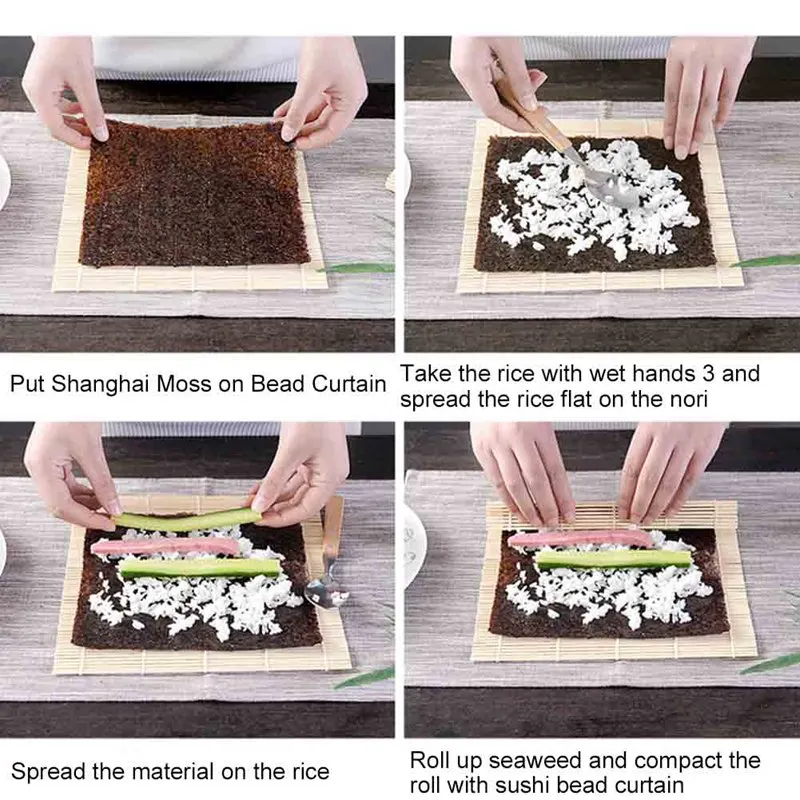 Put Shanghai Moss on Bead Curtain

Take the rice with wet hands 3 and spread the rice flat on the nori

Spread the material on the rice

Roll up seaweed and compact the roll with sushi bead curtain