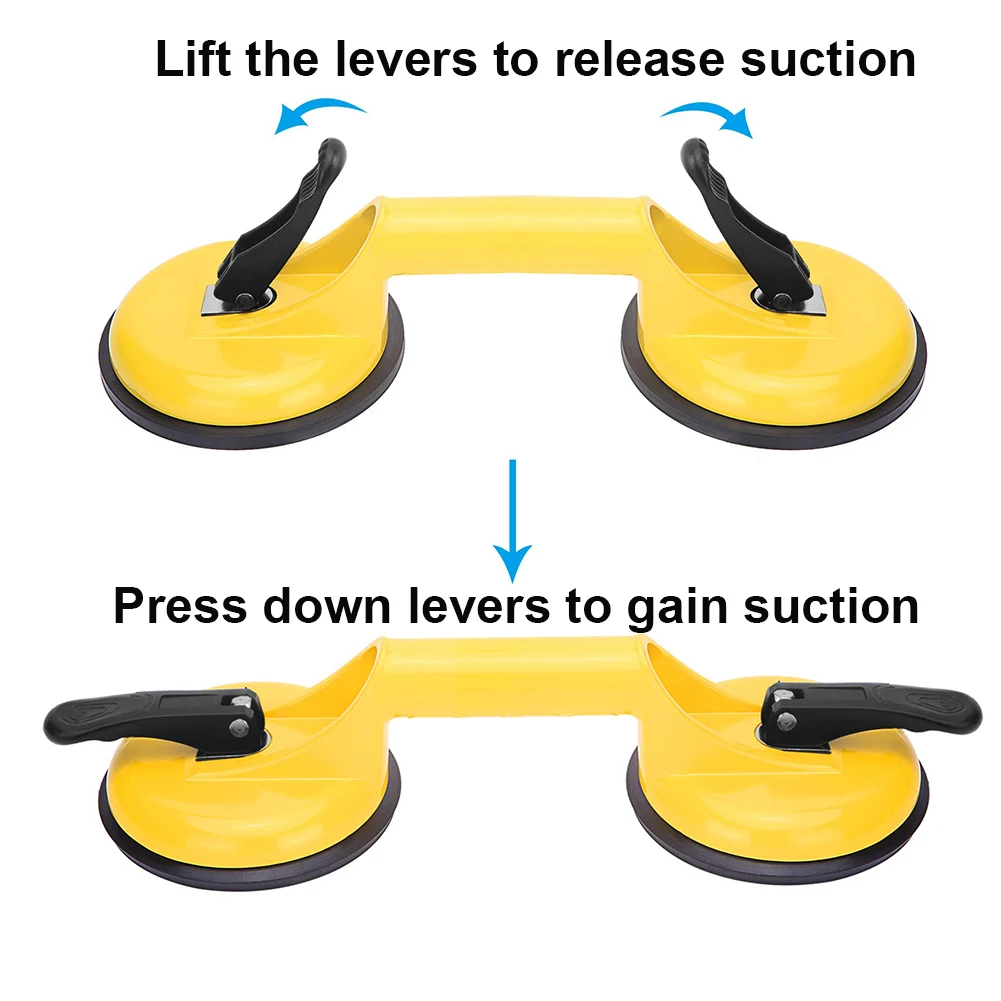 Lift the levers to release suction

Press down levers to gain suction