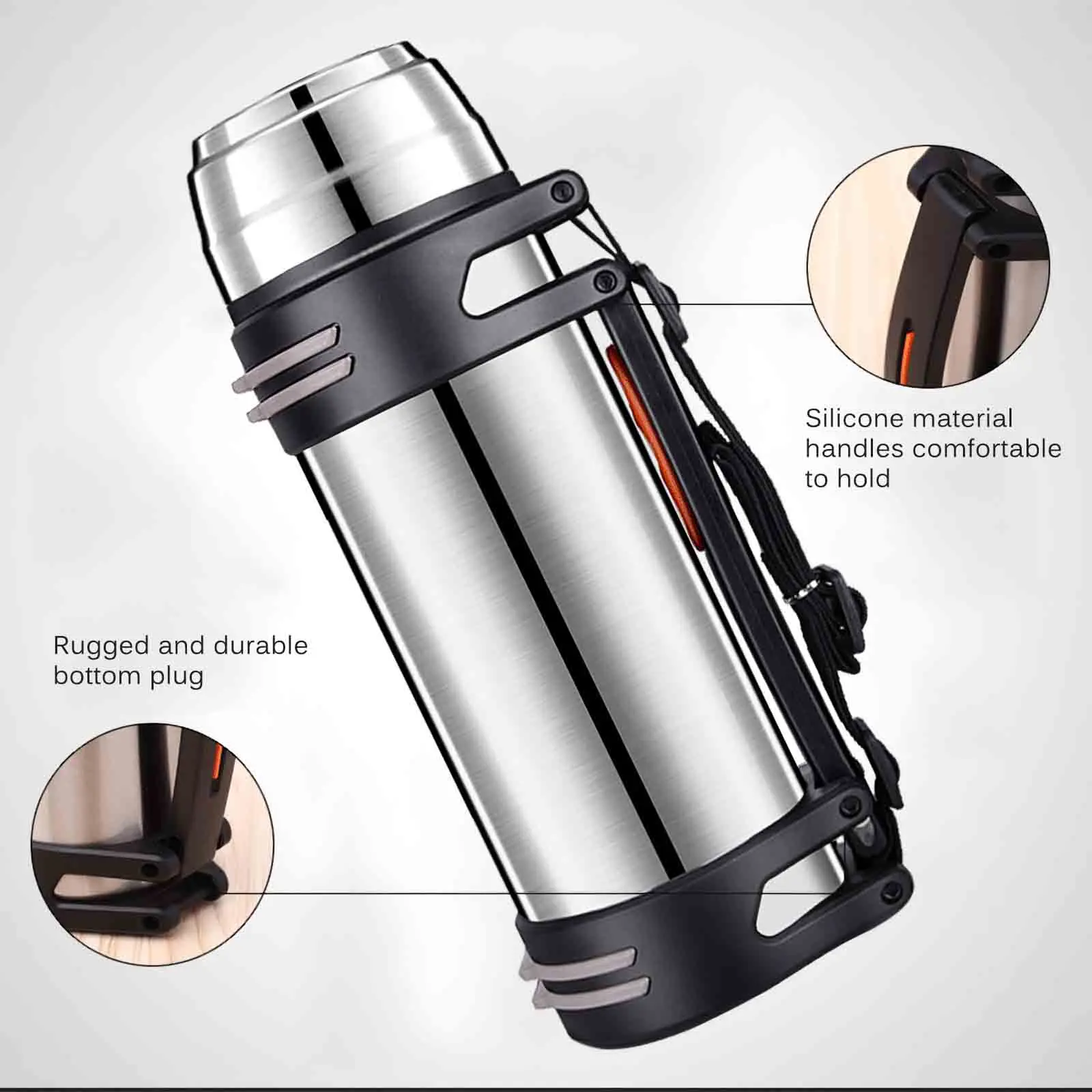 Silicone material handles comfortable to hold

Rugged and durable bottom plug