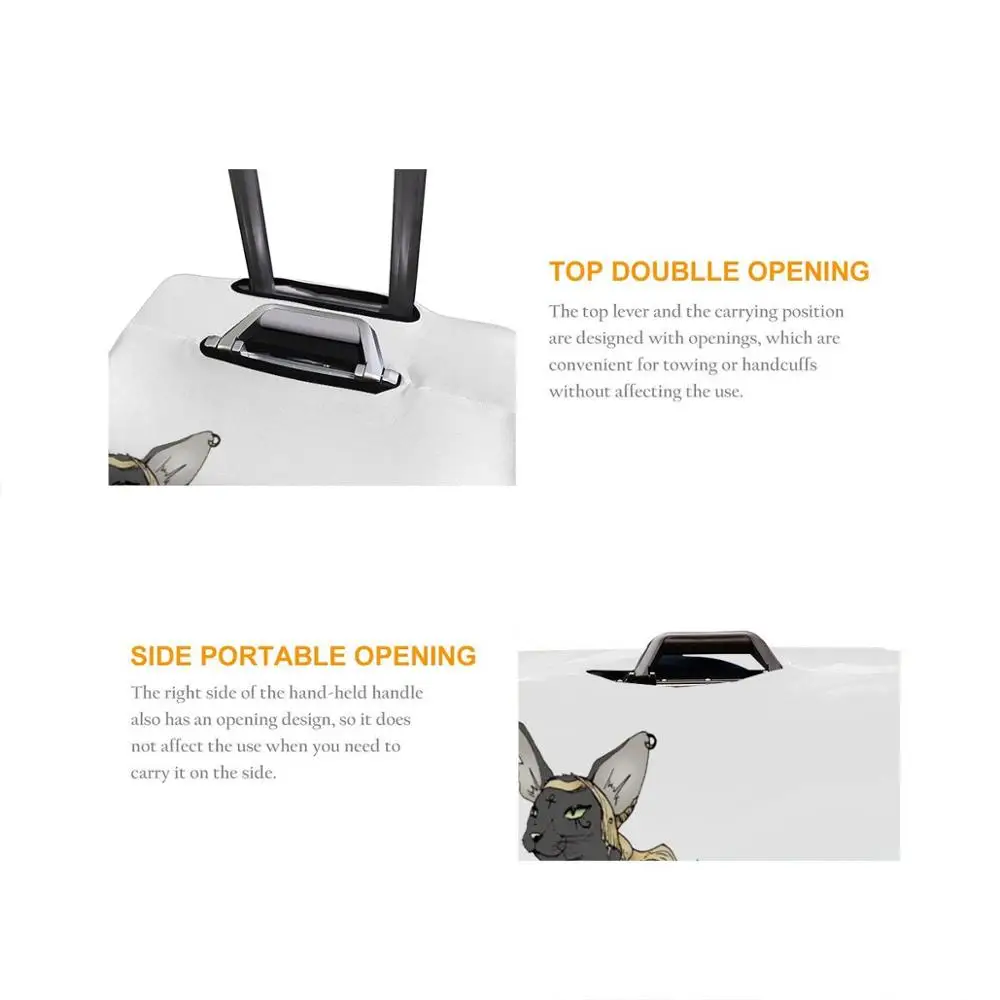 TOP DOUBLLE OPENING

The top lever and the carrying position are designed with openings, which are convenient for towing or handcuffs without affecting the use.

SIDE PORTABLE OPENING

The right side of the hand-held handle also has an opening design, so it does not affect the use when you need to carry it on the side.