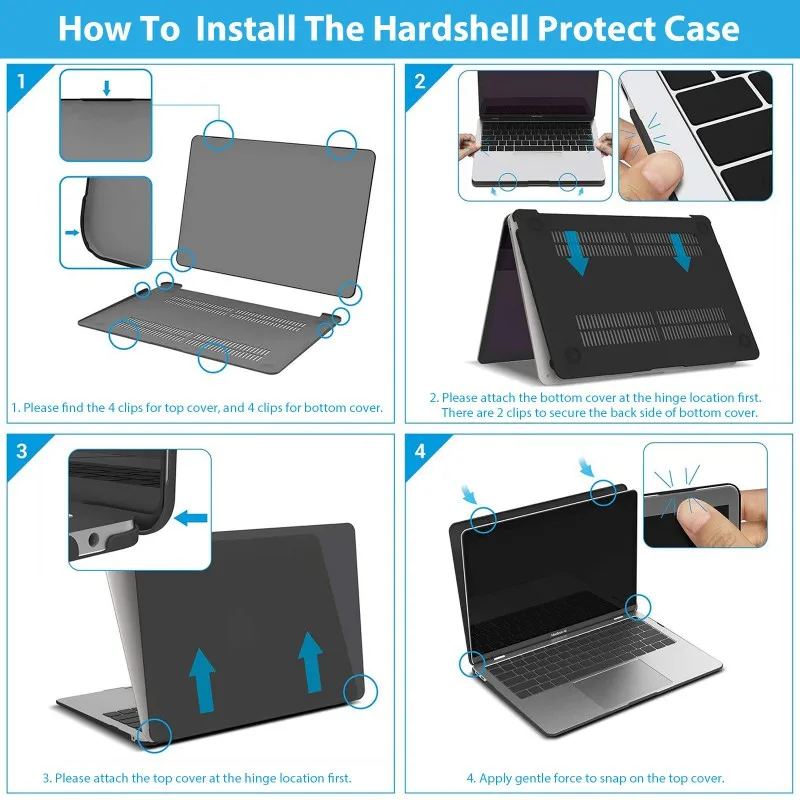 How To Install The Hardshell Protect Case

1

1. Please find the 4 clips for top cover, and 4 clips for bottom cover.

2

2. Please attach the bottom cover at the hinge location first. There are 2 clips to secure the back side of bottom cover.

3

3. Please attach the top cover at the hinge location first.

4

4. Apply gentle force to snap on the top cover.