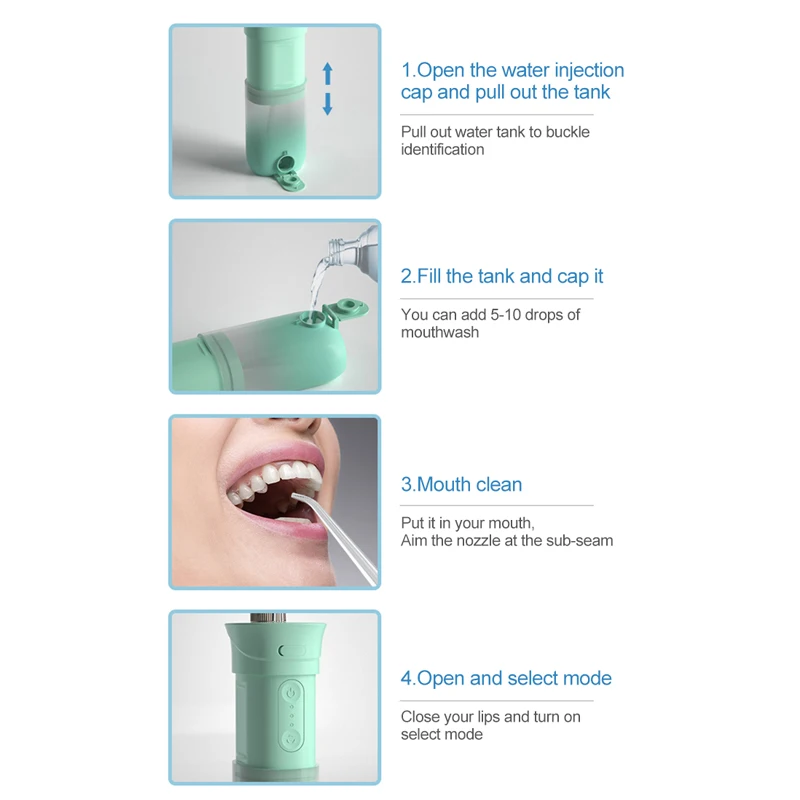 1.Open the water injection cap and pull out the tank

Pull out water tank to buckle identification

2.Fill the tank and cap it

You can add 5-10 drops of mouthwash

3.Mouth clean

Put it in your mouth,
Aim the nozzle at the sub-seam

4.Open and select mode

Close your lips and turn on select mode