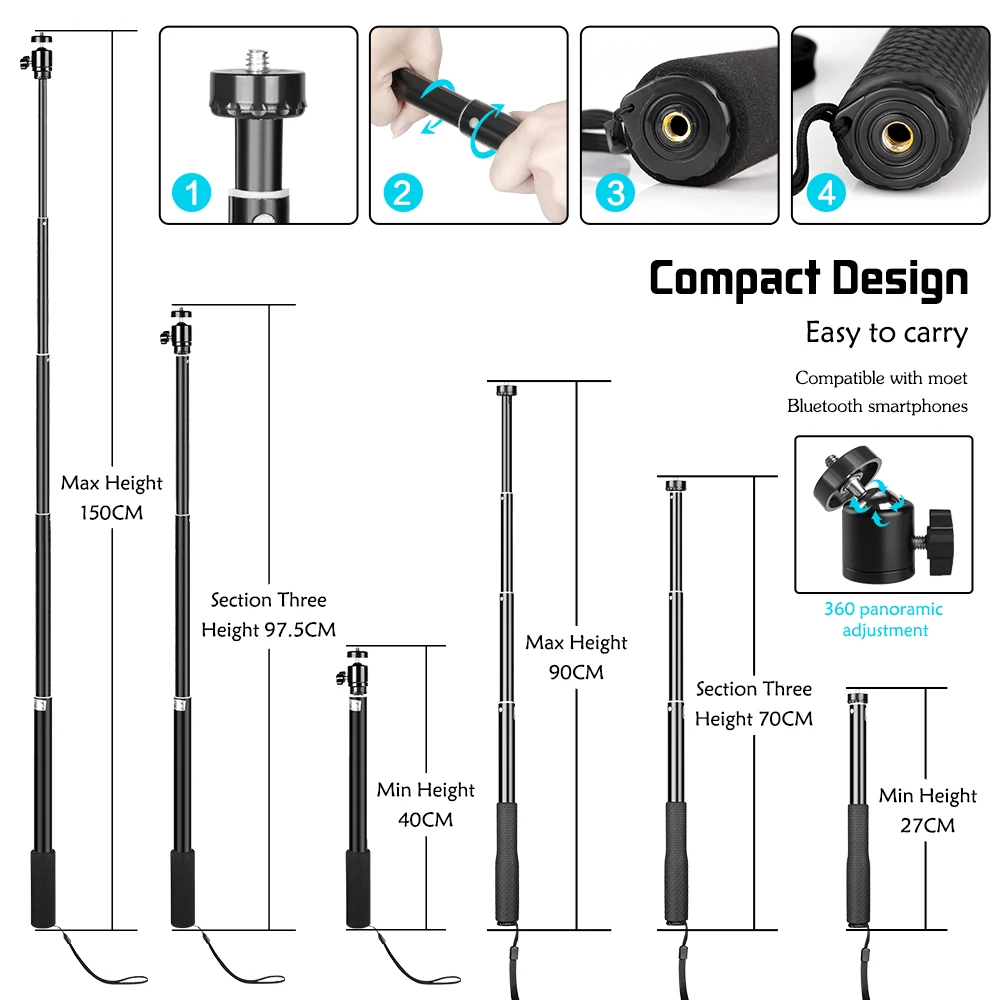 1
2
3
4

Compact Design

Easy to carry

Compatible with moet Bluetooth smartphones

360 panoramic adjustment

Max Height 150CM

Section Three Height 97.5CM

Min Height 40CM

Max Height 90CM

Section Three Height 70CM

Min Height 27CM