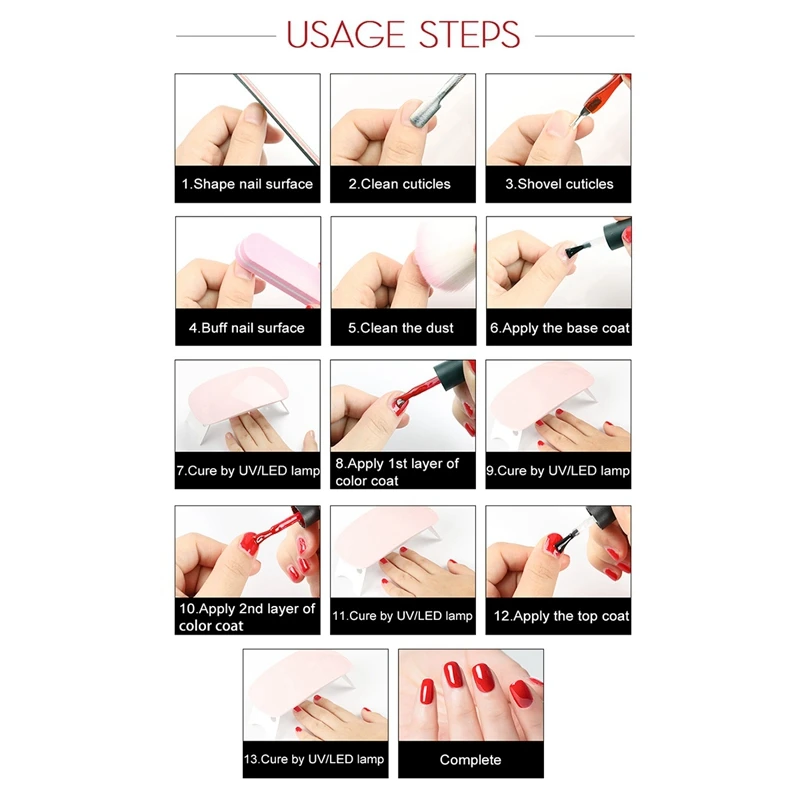 USAGE STEPS

1.Shape nail surface

2.Clean cuticles

3.Shovel cuticles

4.Buff nail surface

5.Clean the dust

6.Apply the base coat

7.Cure by UV/LED lamp

8.Apply 1st layer of color coat

9.Cure by UV/LED lamp

10.Apply 2nd layer of color coat

11.Cure by UV/LED lamp

12.Apply the top coat

13.Cure by UV/LED lamp

Complete