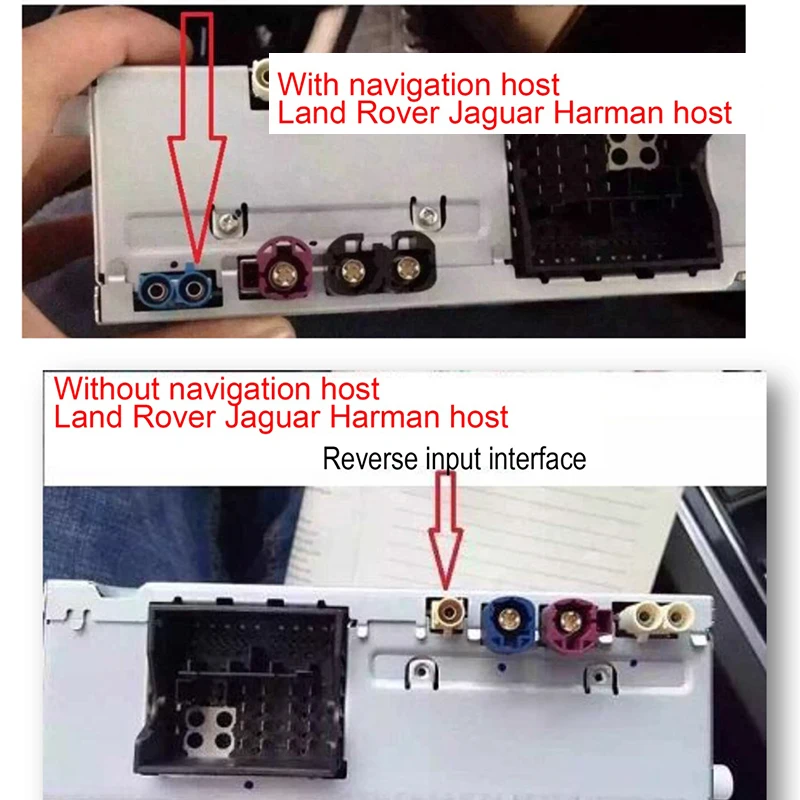 With navigation host
Land Rover Jaguar Harman host

Without navigation host
Land Rover Jaguar Harman host

Reverse input interface