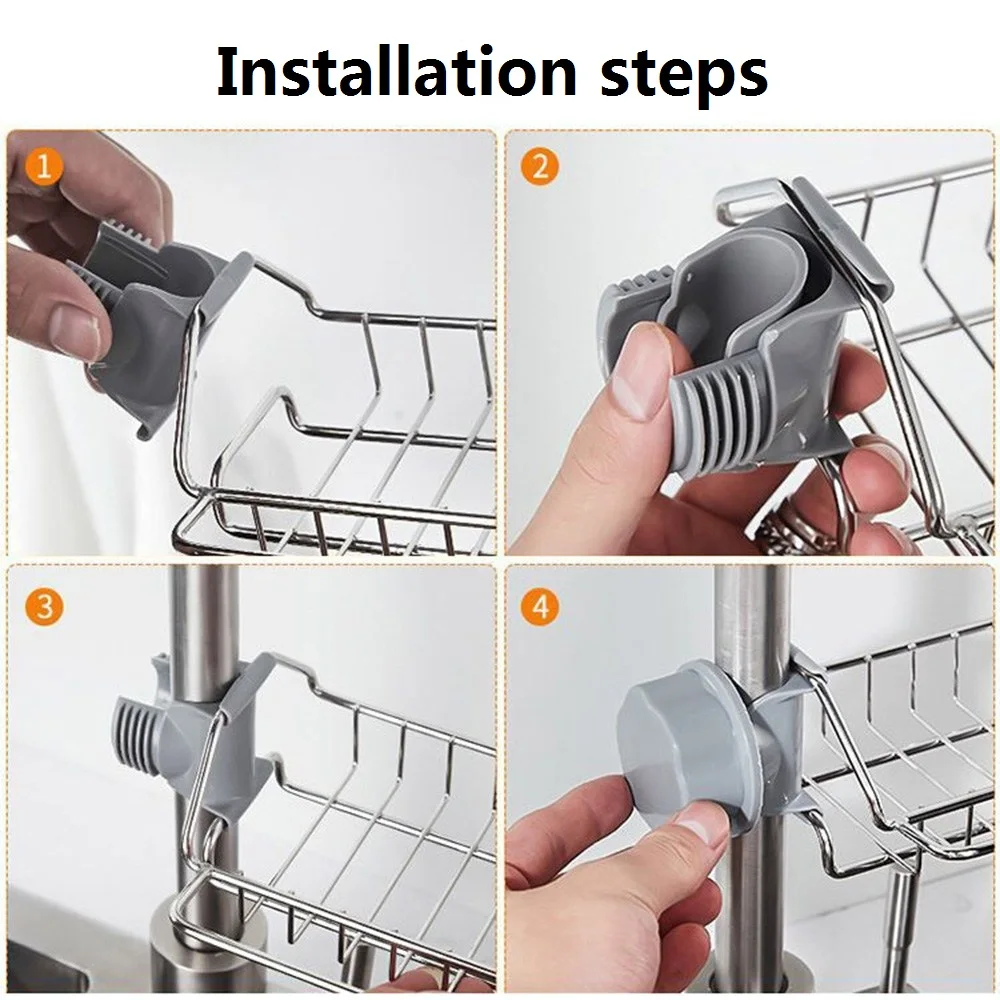 Installation steps

1

2

3

4