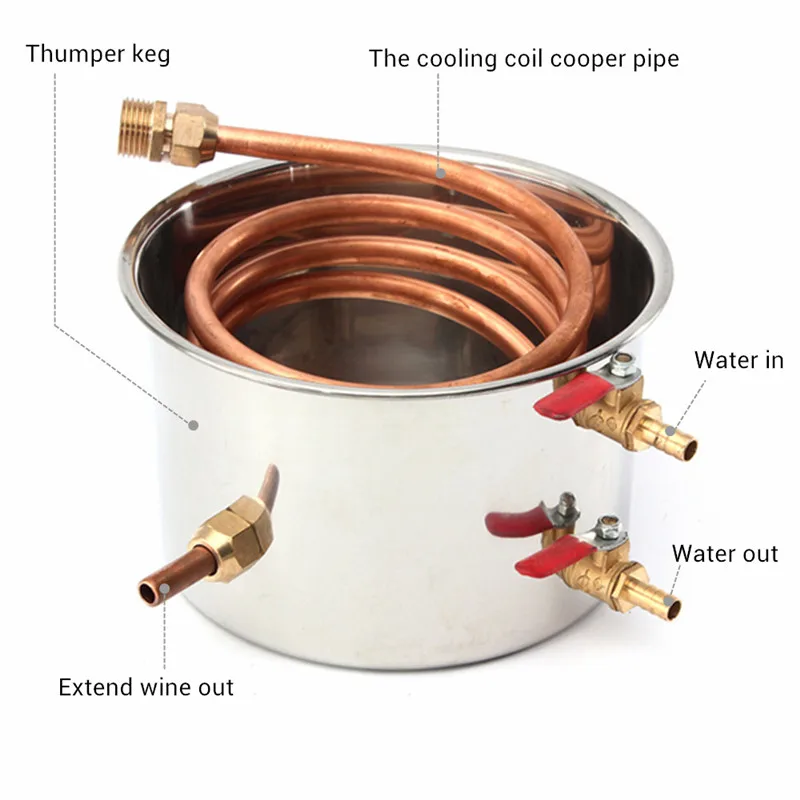 Thumper keg

The cooling coil cooper pipe

Water in

Water out

Extend wine out