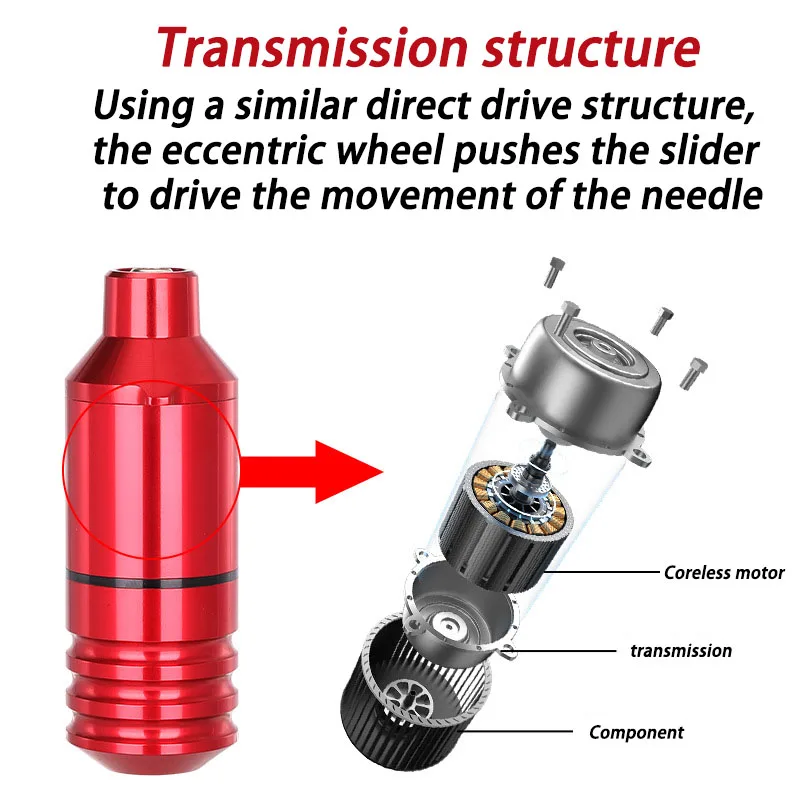 Transmission structure

Using a similar direct drive structure, the eccentric wheel pushes the slider to drive the movement of the needle

Coreless motor

transmission

Component