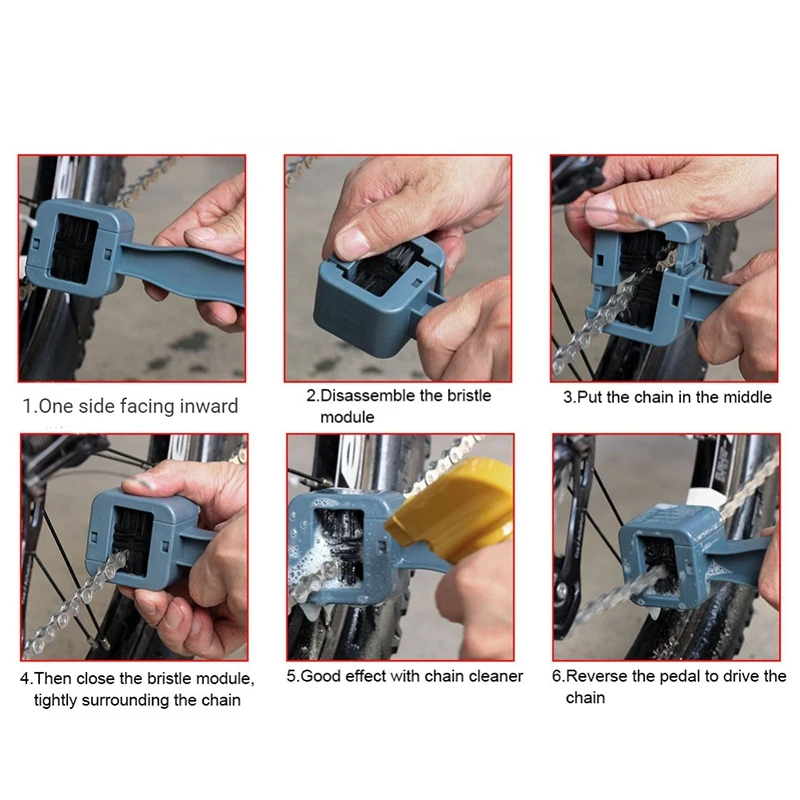 1.One side facing inward

2.Disassemble the bristle module

3.Put the chain in the middle

4.Then close the bristle module, tightly surrounding the chain

5.Good effect with chain cleaner

6.Reverse the pedal to drive the chain