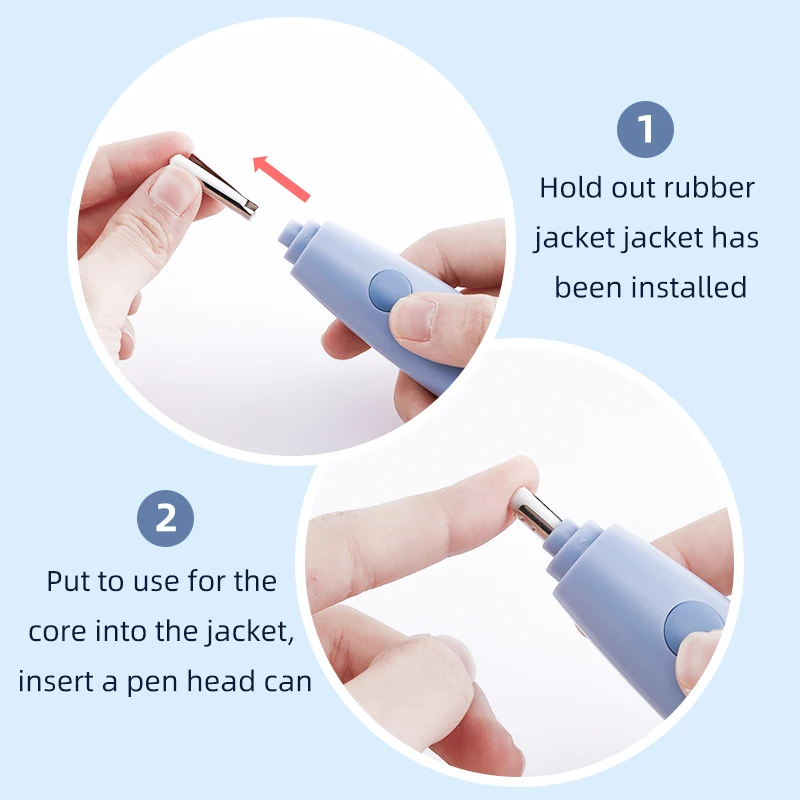 1

Hold out rubber jacket jacket has been installed

2

Put to use for the core into the jacket, insert a pen head can