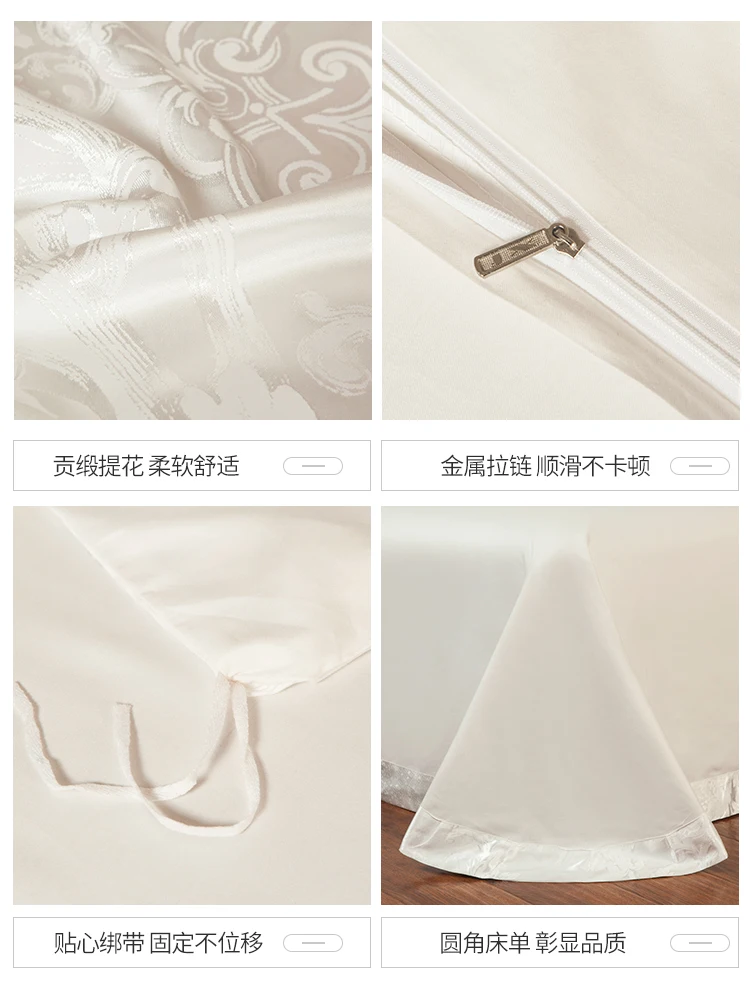 贡缎提花 柔软舒适

金属拉链 顺滑不卡顿

贴心绑带 固定不位移

圆角床单 彰显品质