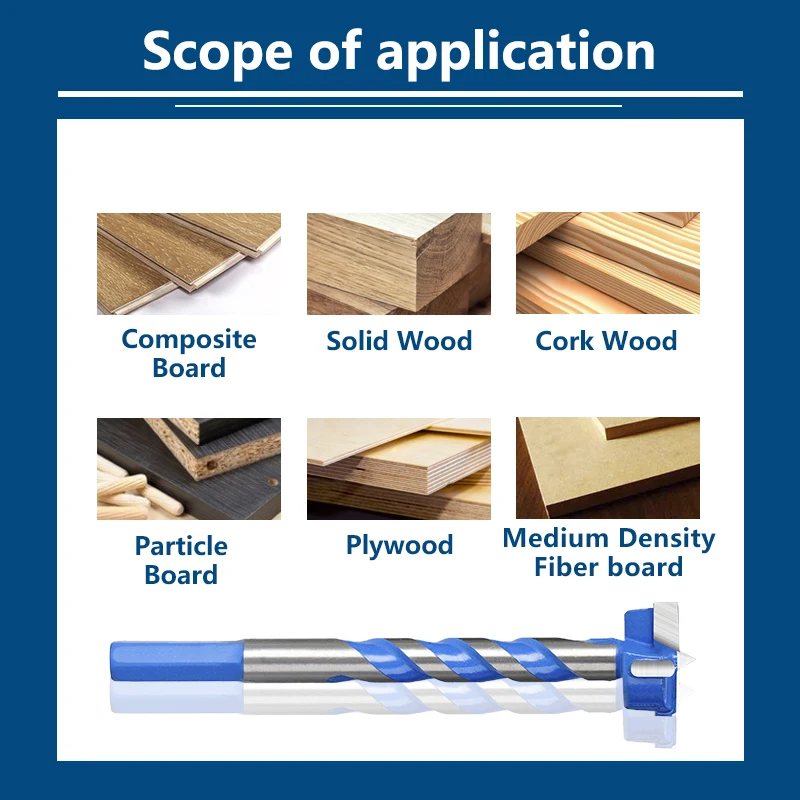 Scope of application

Composite Board

Solid Wood

Cork Wood

Particle Board

Plywood

Medium Density Fiber board