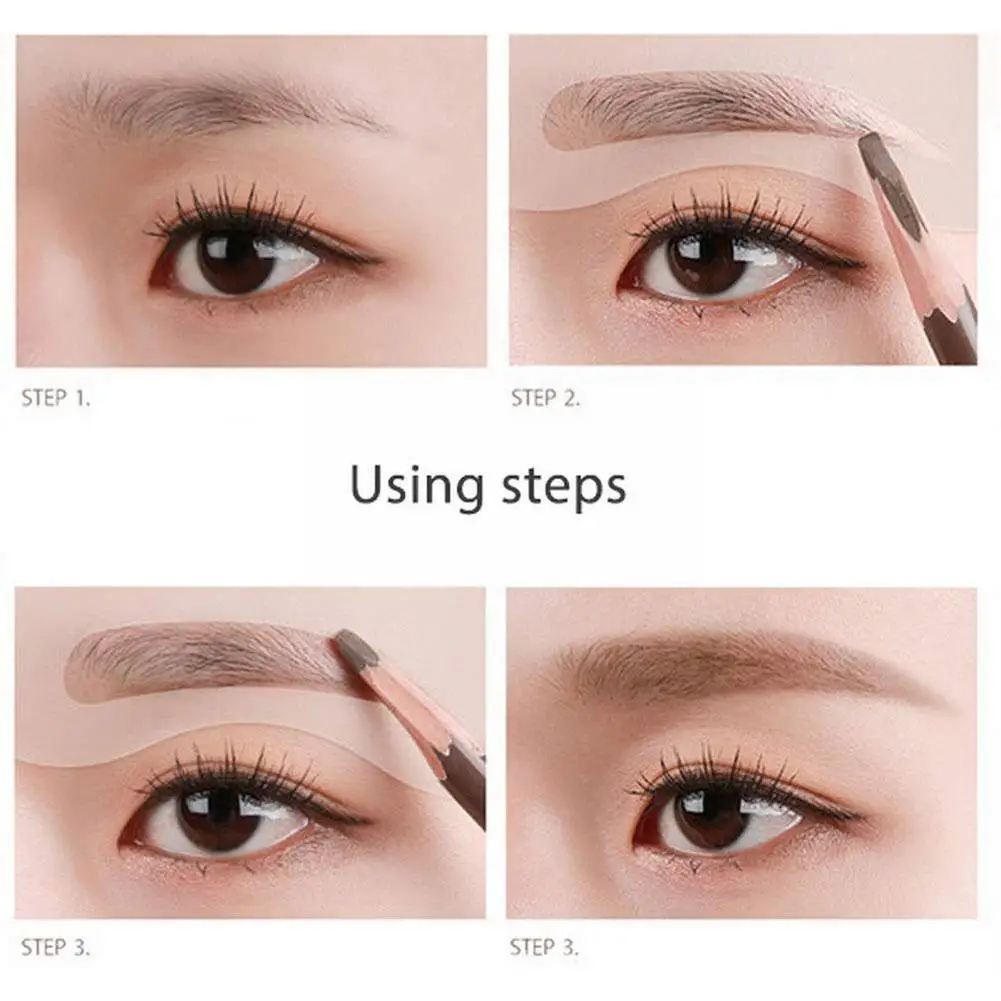 STEP 1.

STEP 2.

Using steps

STEP 3.

STEP 3.