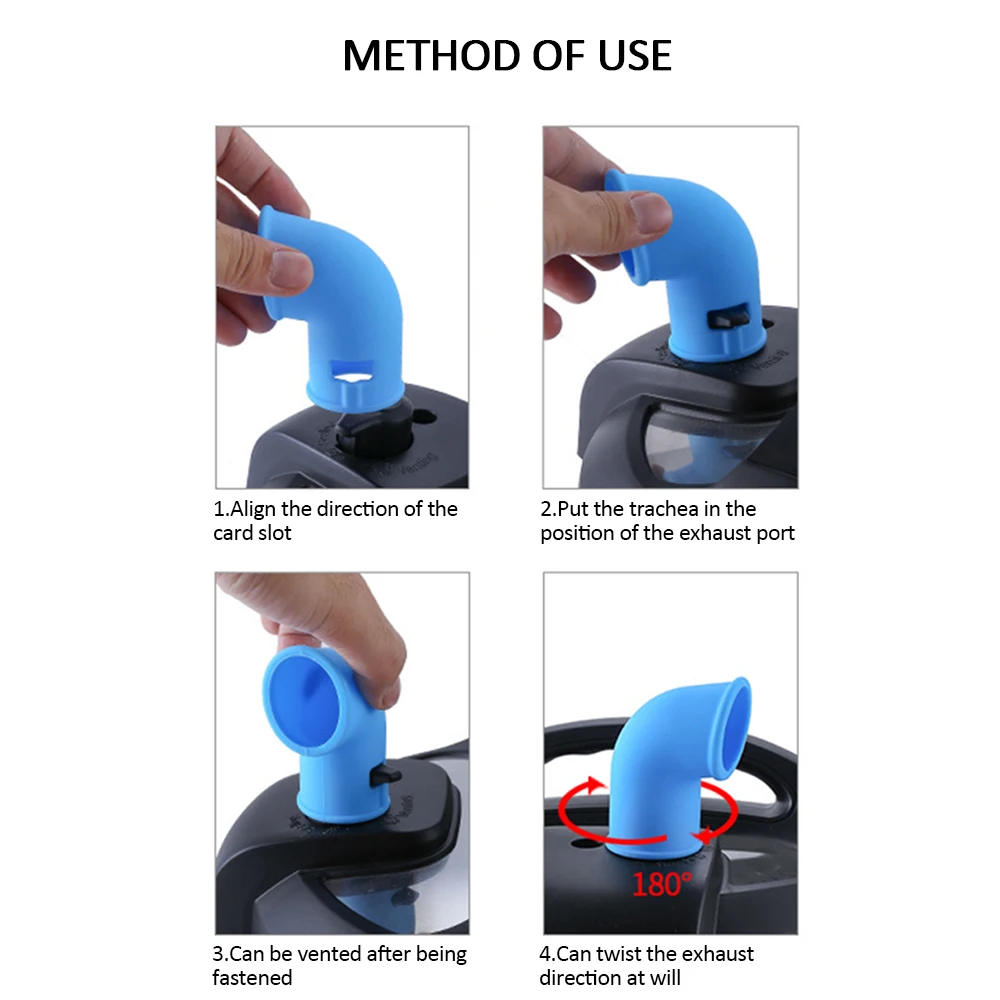 METHOD OF USE

1.Align the direction of the card slot

2.Put the trachea in the position of the exhaust port

3.Can be vented after being fastened

180°

4.Can twist the exhaust direction at will