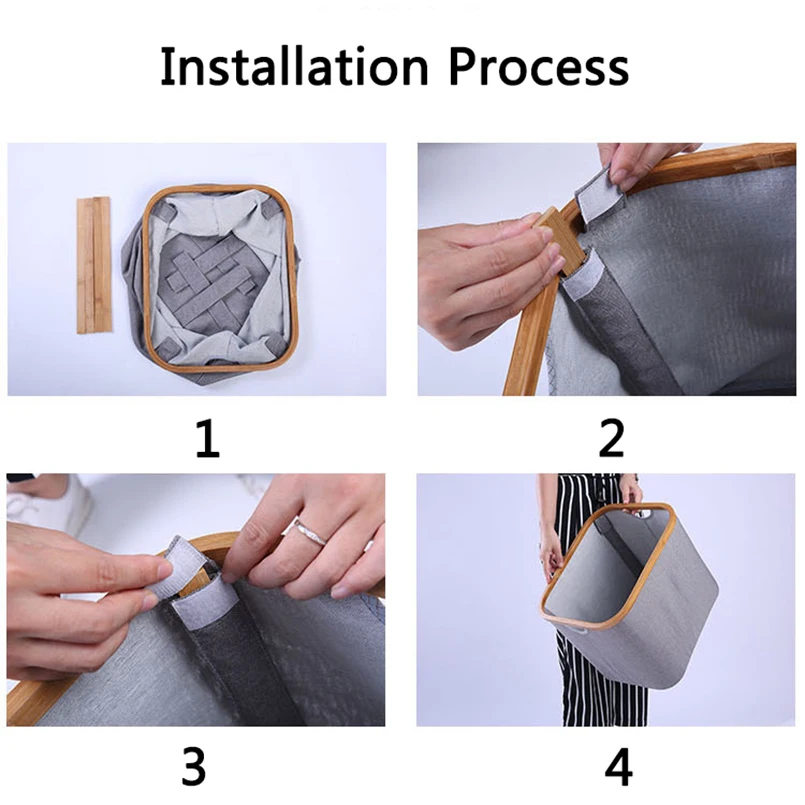 Installation Process

1

2

3

4